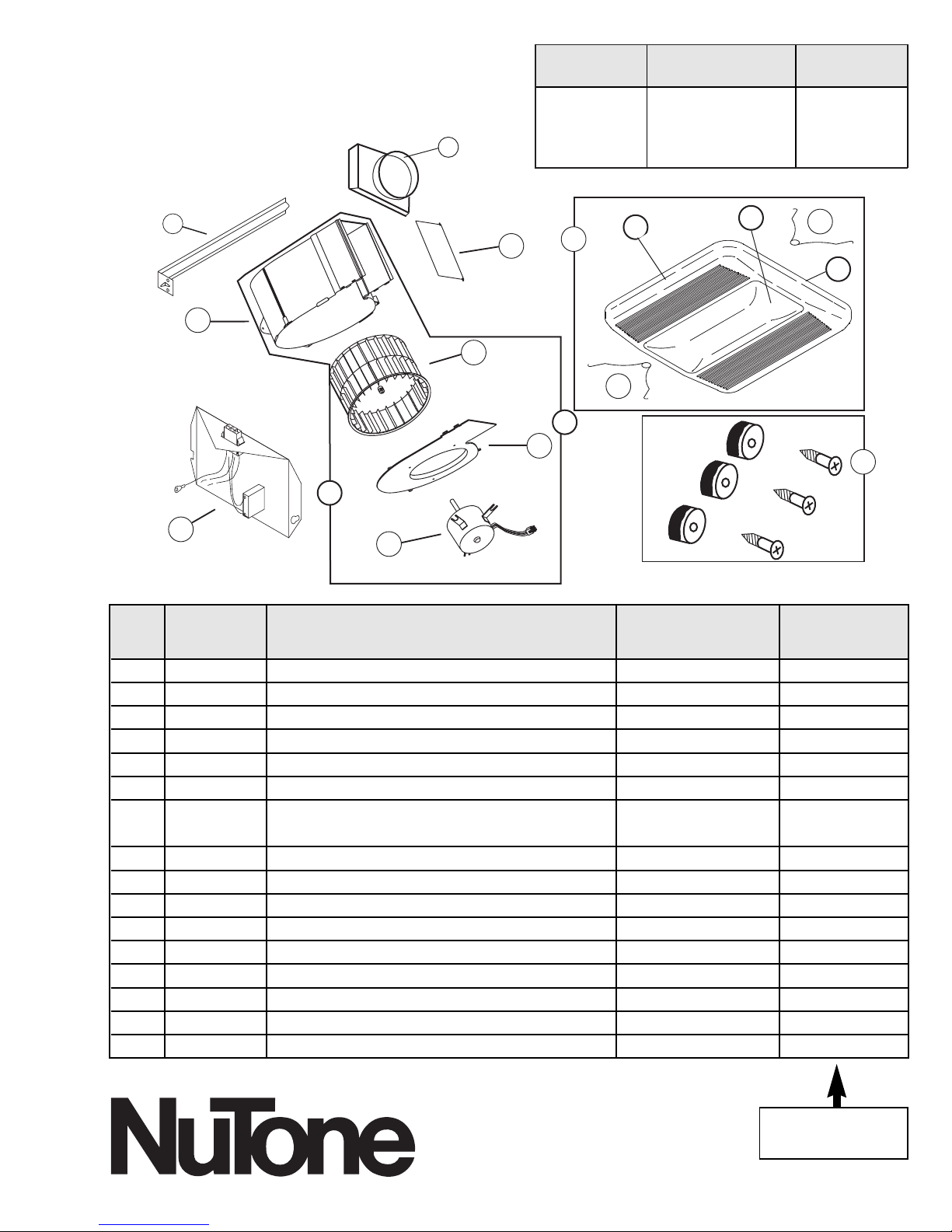 NuTone