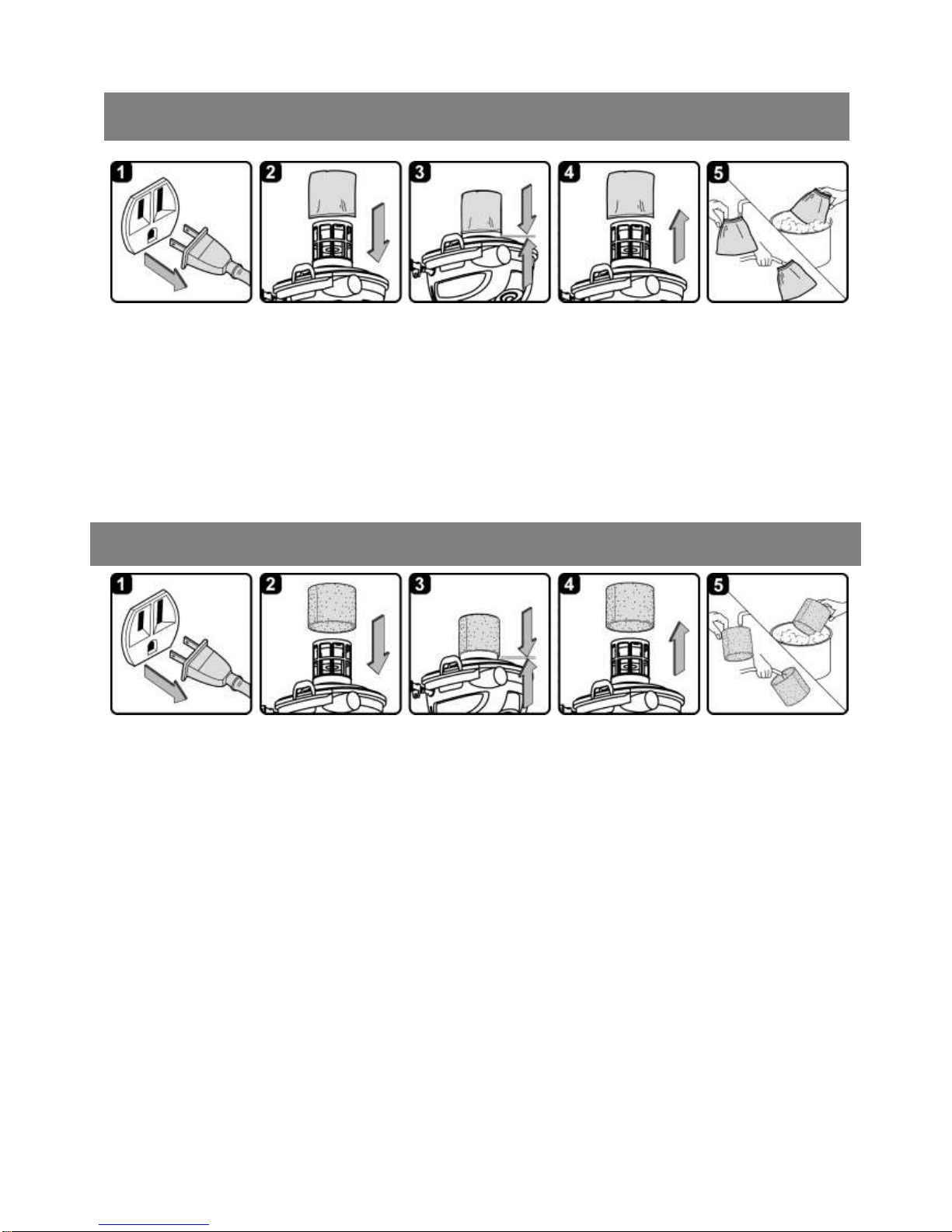 1
2
3
4
5

1
2
3
4
5