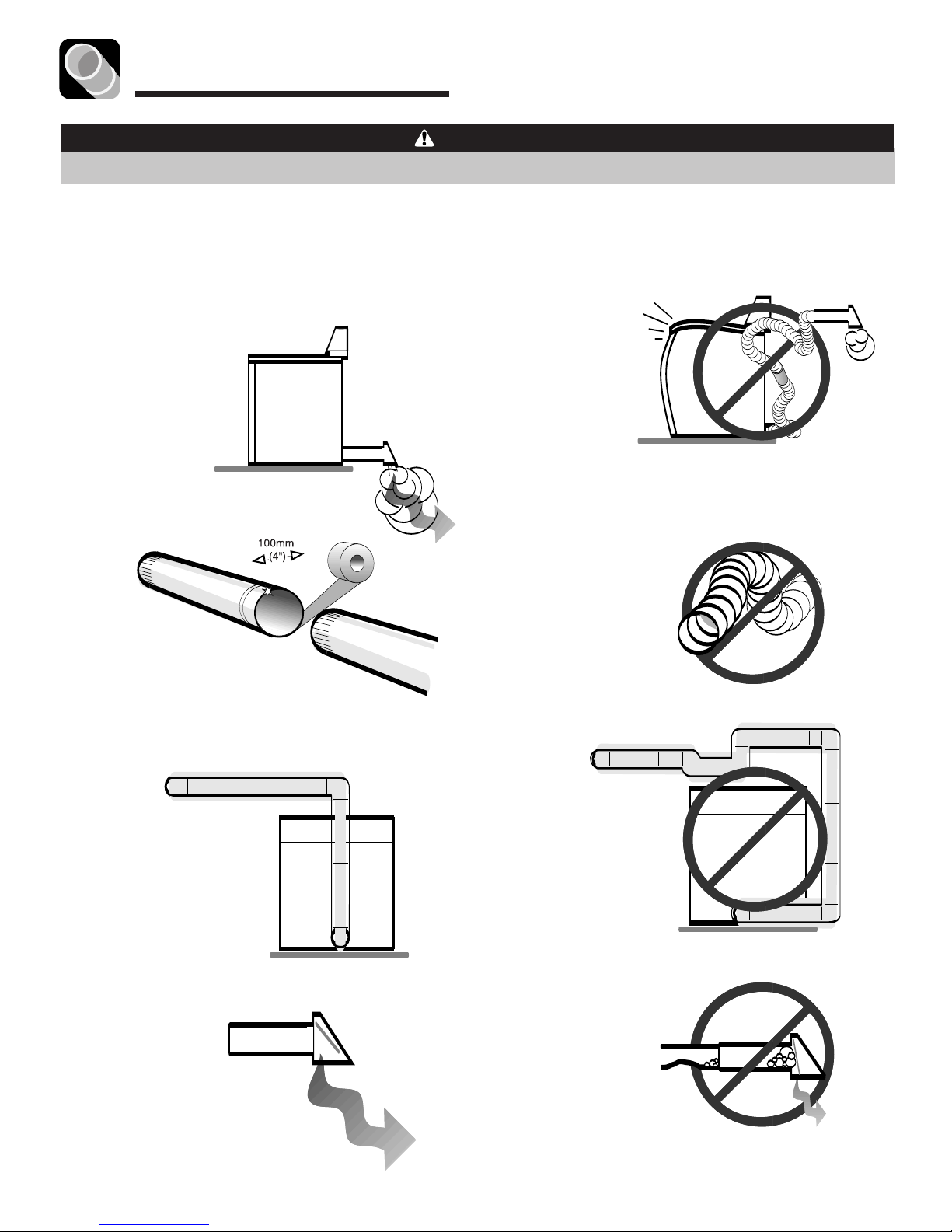 100mm
(4")