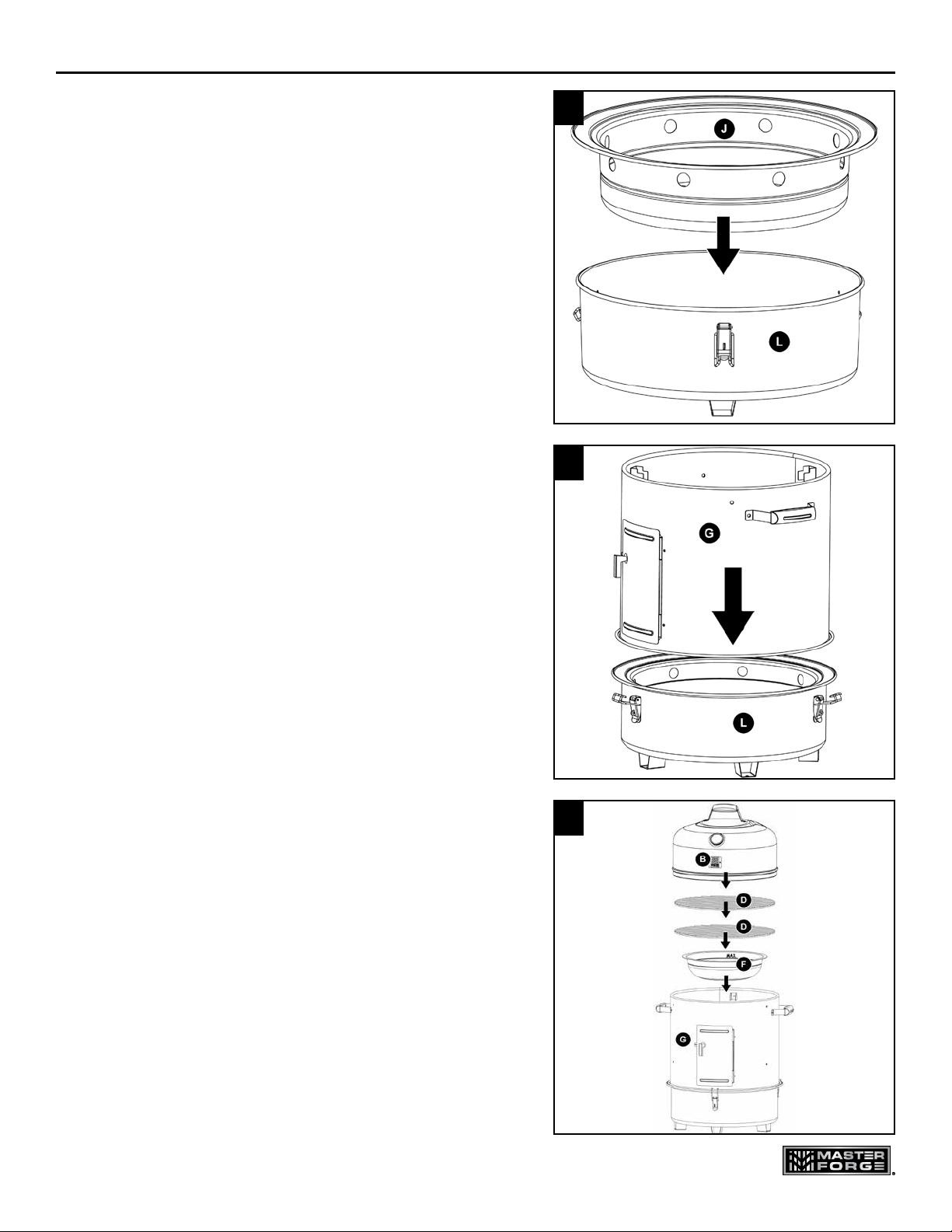 J

L

G

L

B

D

D

MAX

F

G

MASTER FORGE