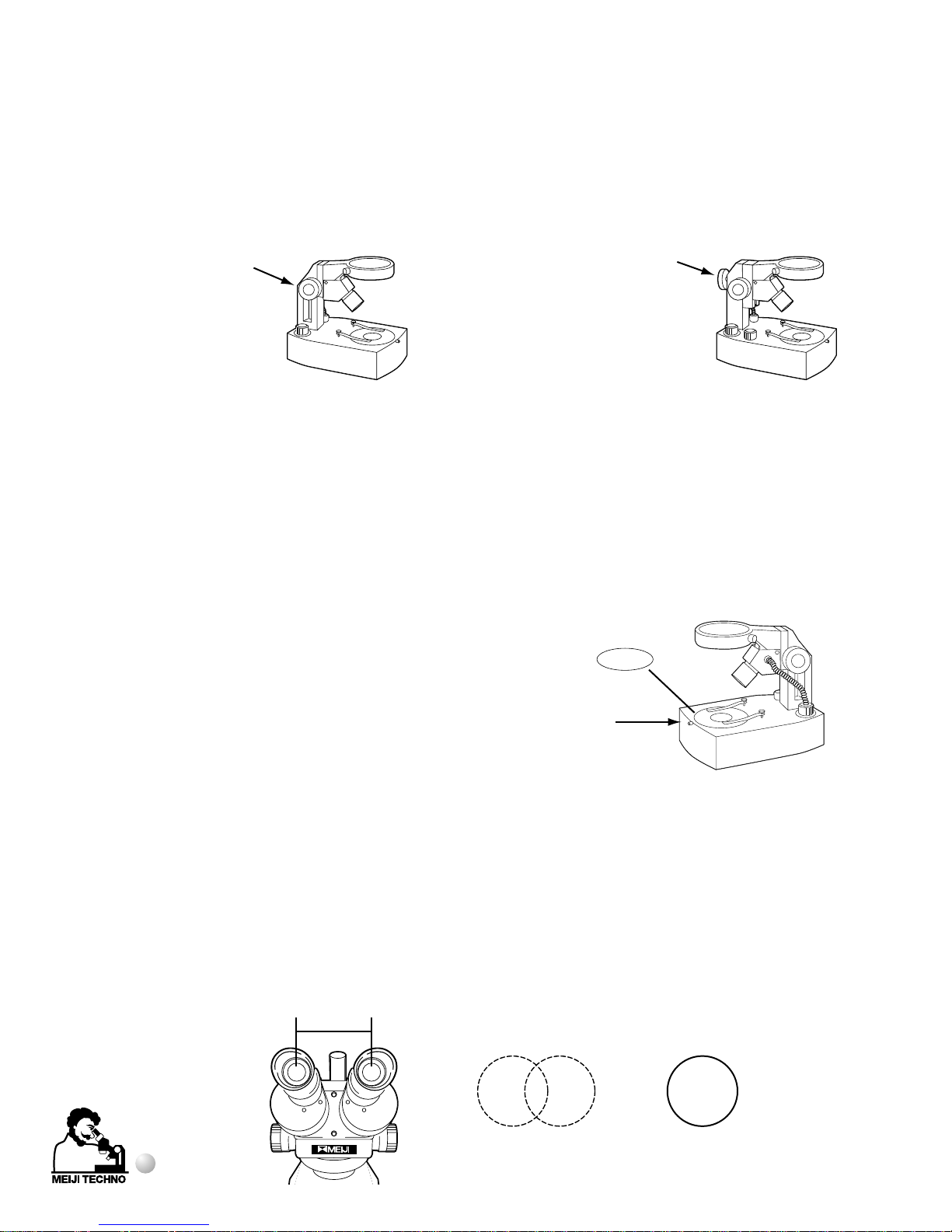 MEIJI

MEIJI TECHNO