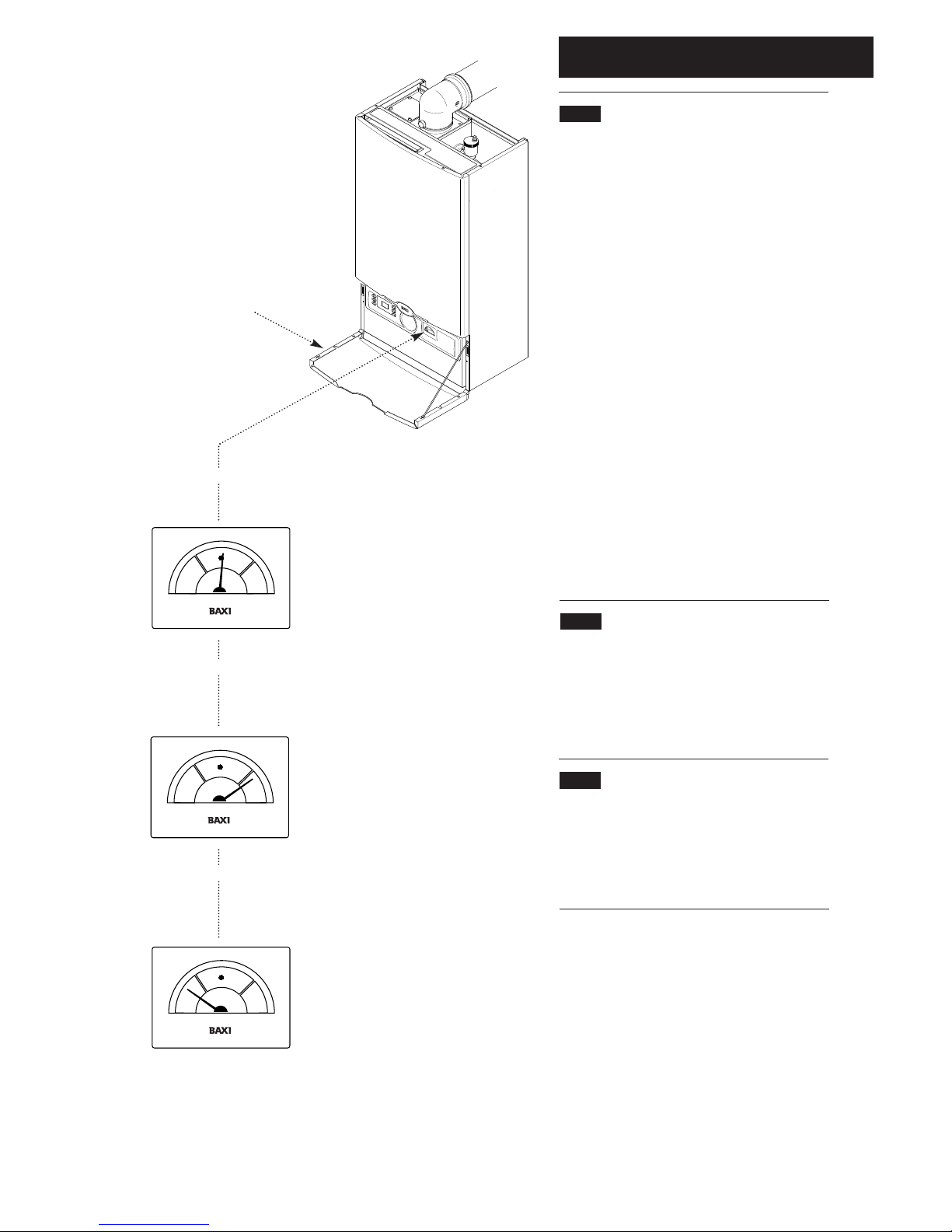 BAXI

BAXI

BAXI