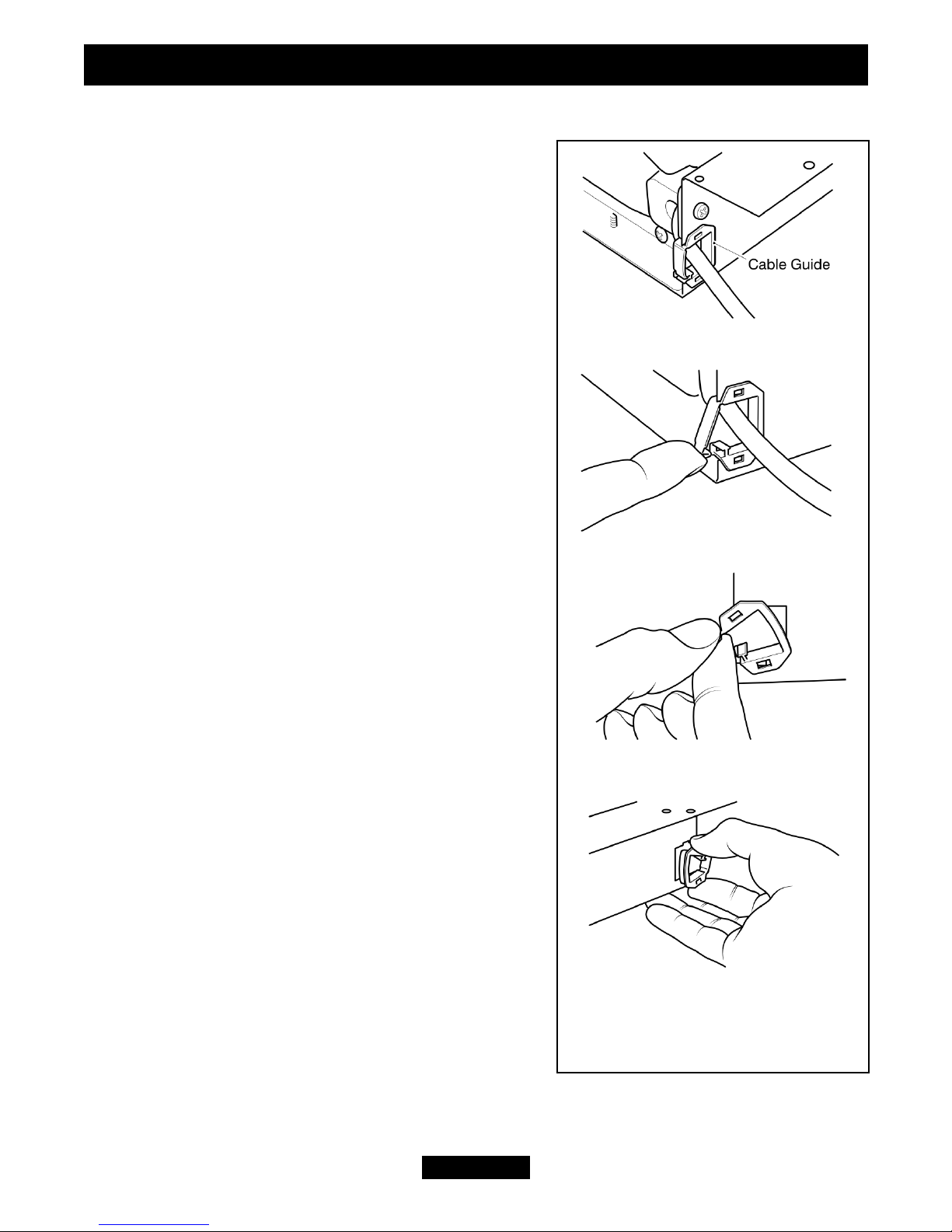 Cable Guide