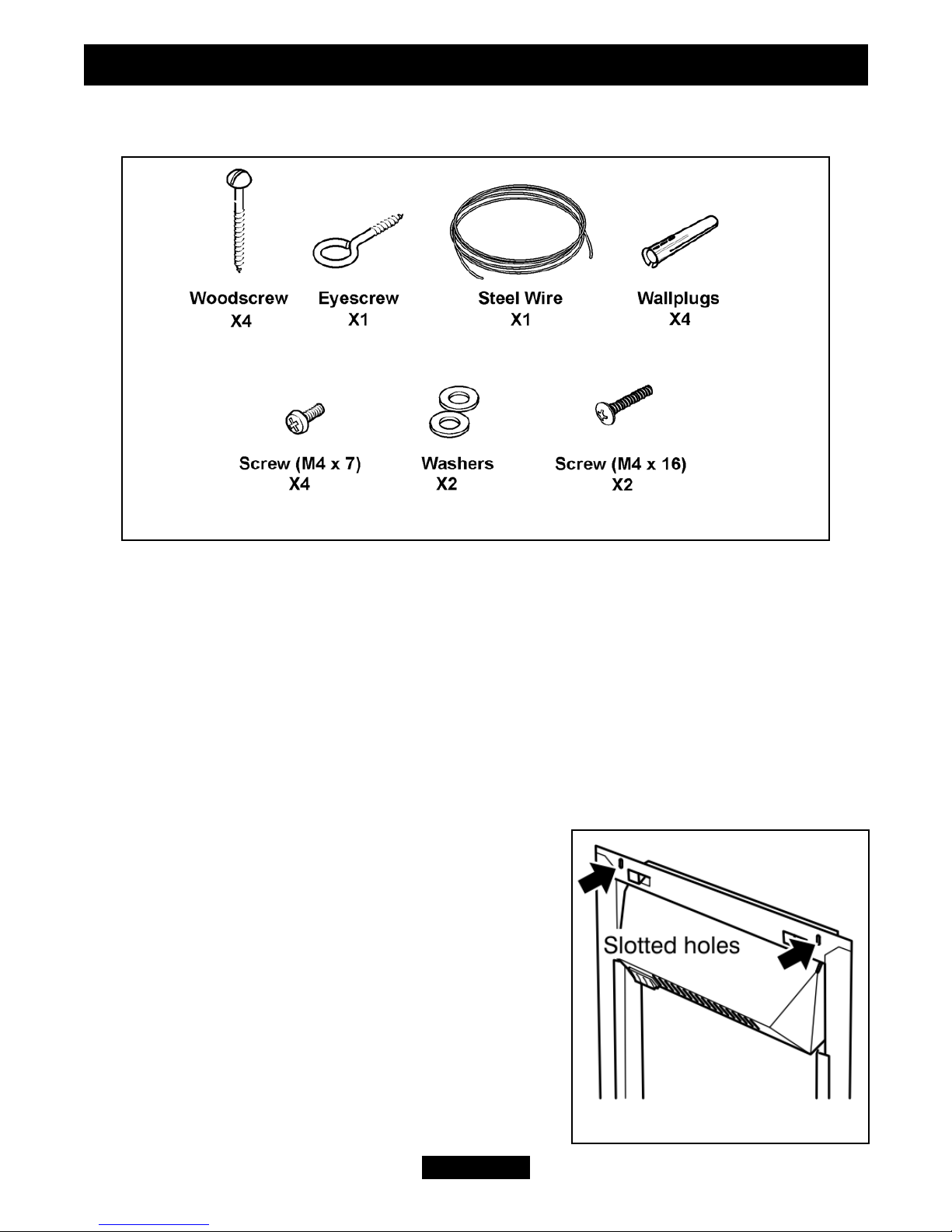 Woodscrew
X4

Eyescrew
X1

Steel Wire
X1

Wallplugs
X4

Screw (M4 x 7)
X4

Washers
X2

Screw (M4 x 16)
X2

Slotted holes