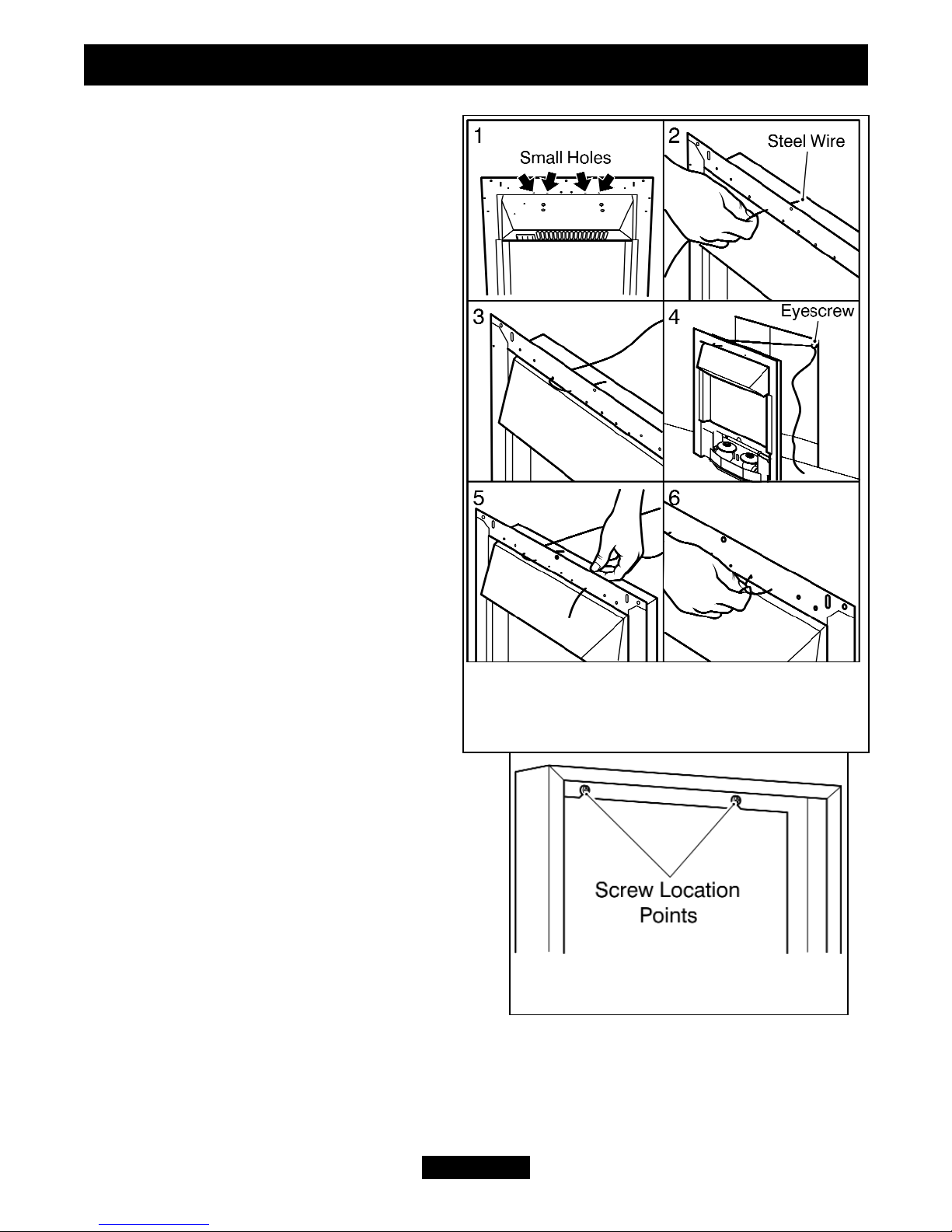 1
Small Holes

2
Steel Wire

3

4
Eyescrew

5

6

Screw Location Points