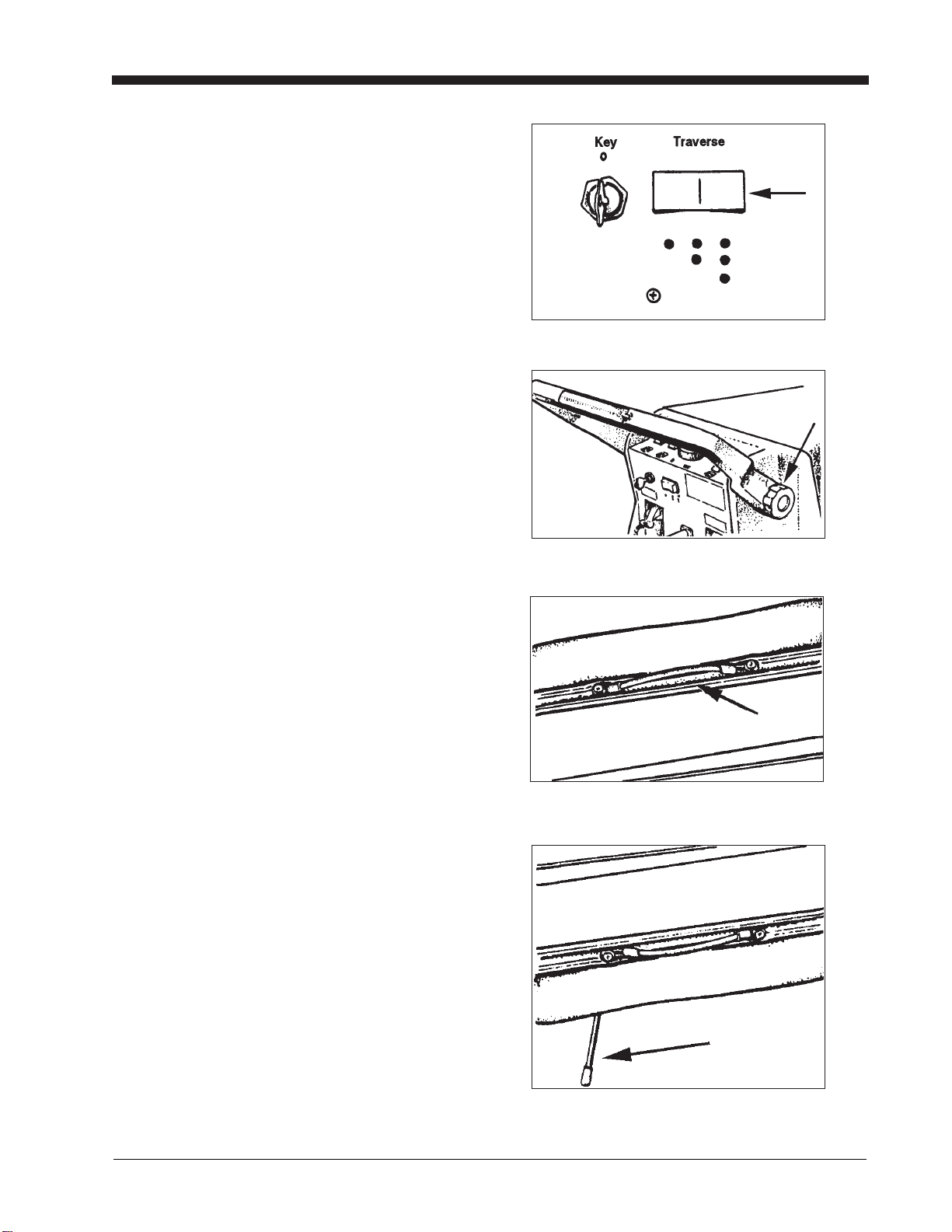 Key

Traverse