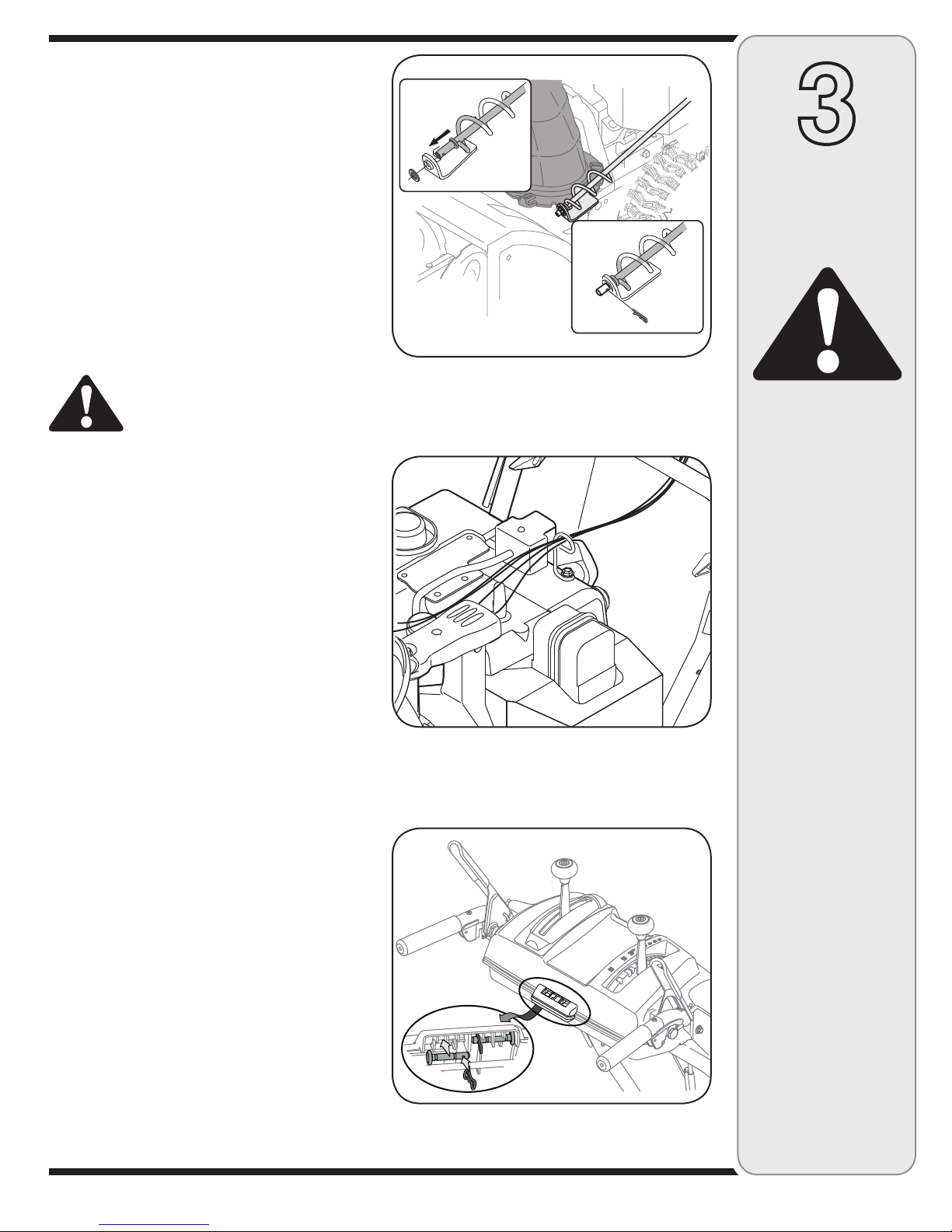 3