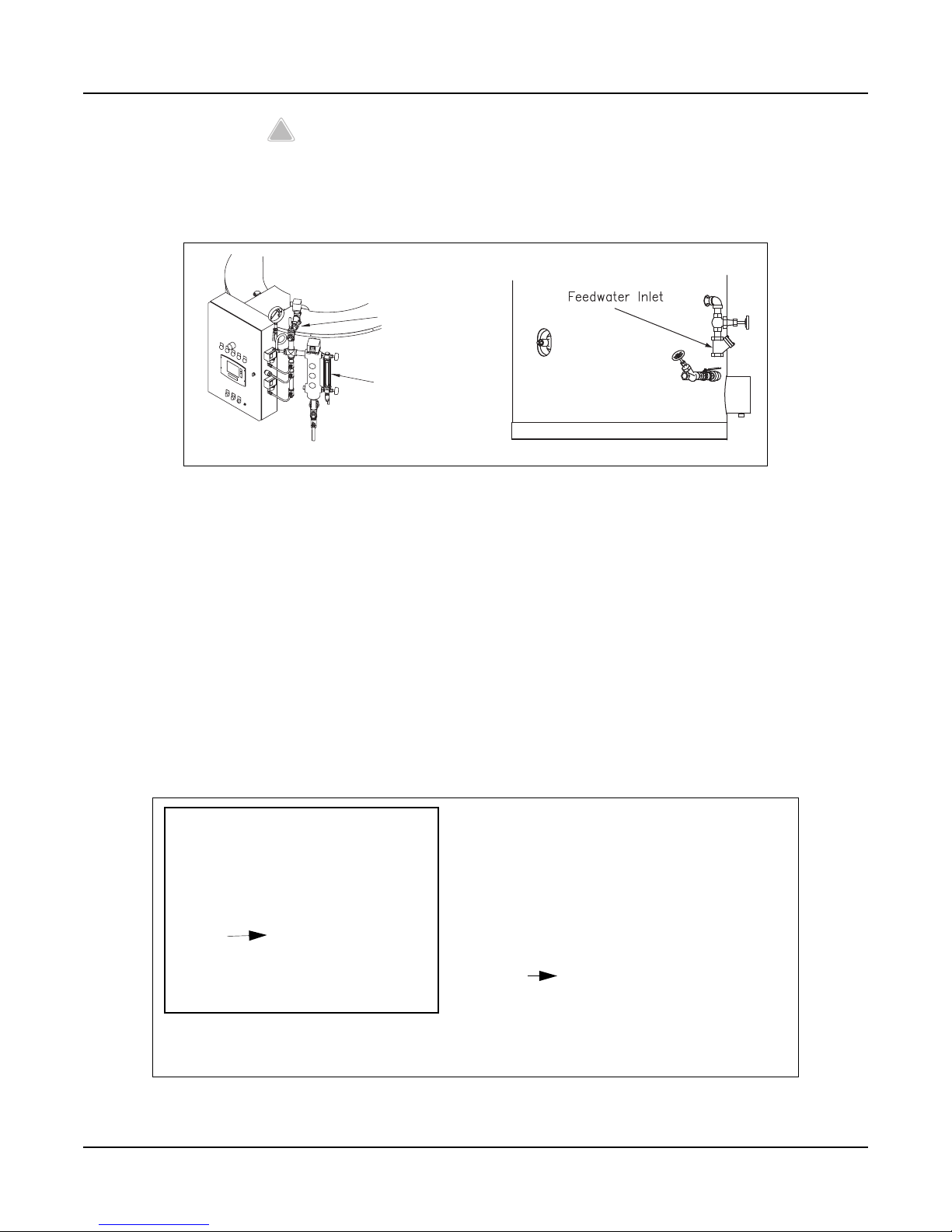 Feedwater Inlet