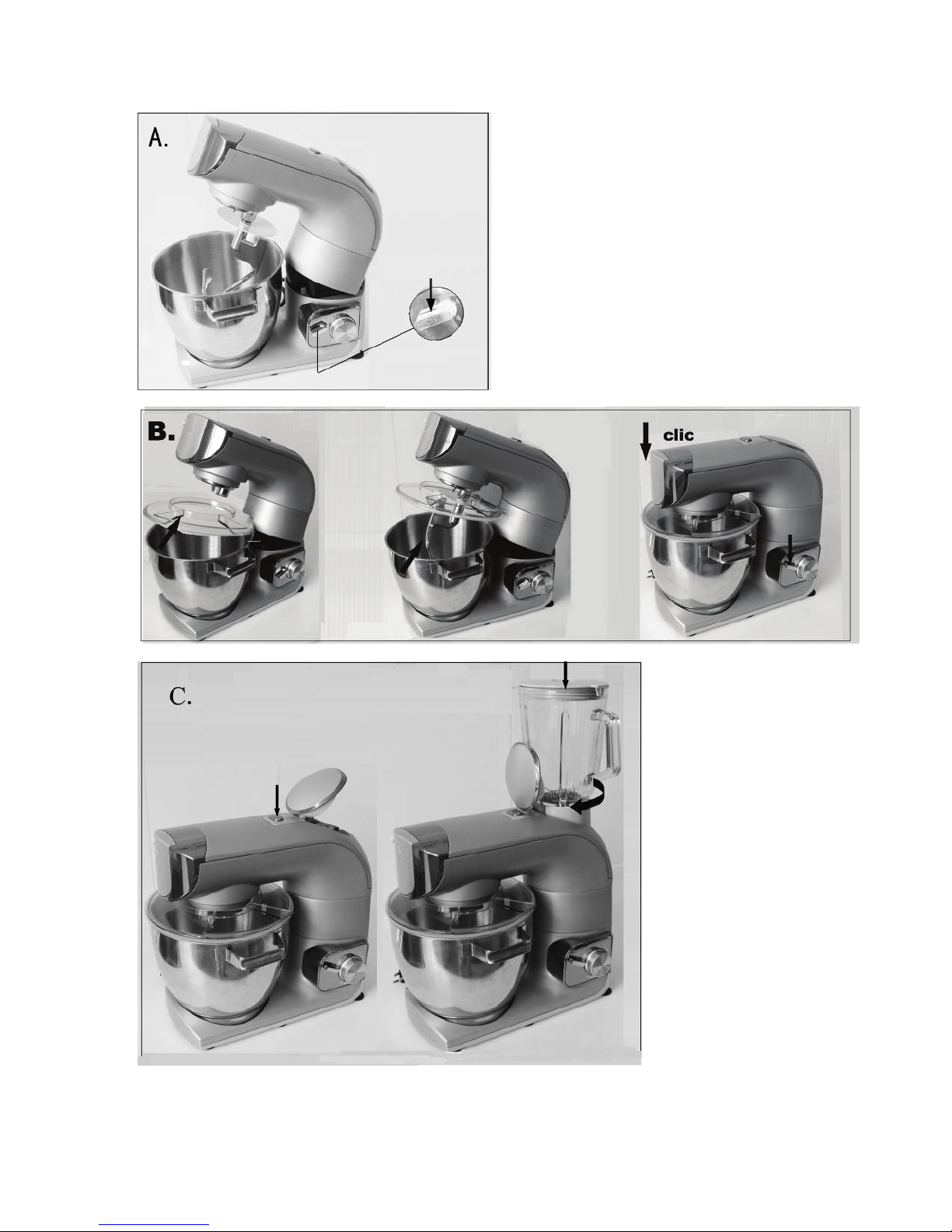 A.

B.

clic

C.