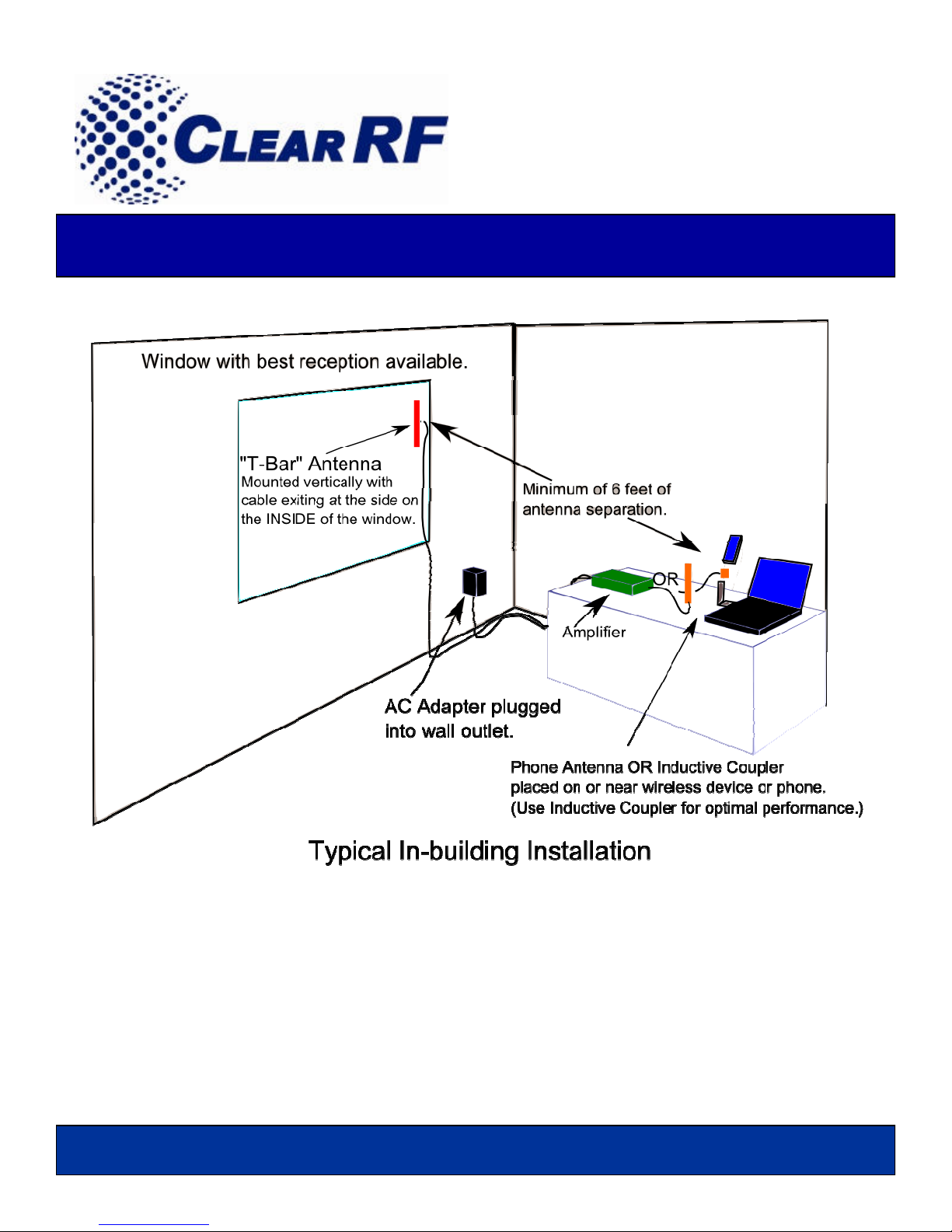 CLEAR RF

Window with best reception available.

"T-Bar" Antenna
Mounted vertically with cable exiting at the side on the INSIDE of the window.

Minimum of 6 feet of antenna separation.

OR

Amplifier

AC Adapter plugged into wall outlet.

Phone Antenna OR Inductive Coupler placed on or near wireless device or phone. (Use Inductive Coupler for optimal performance.)

Typical In-building Installation