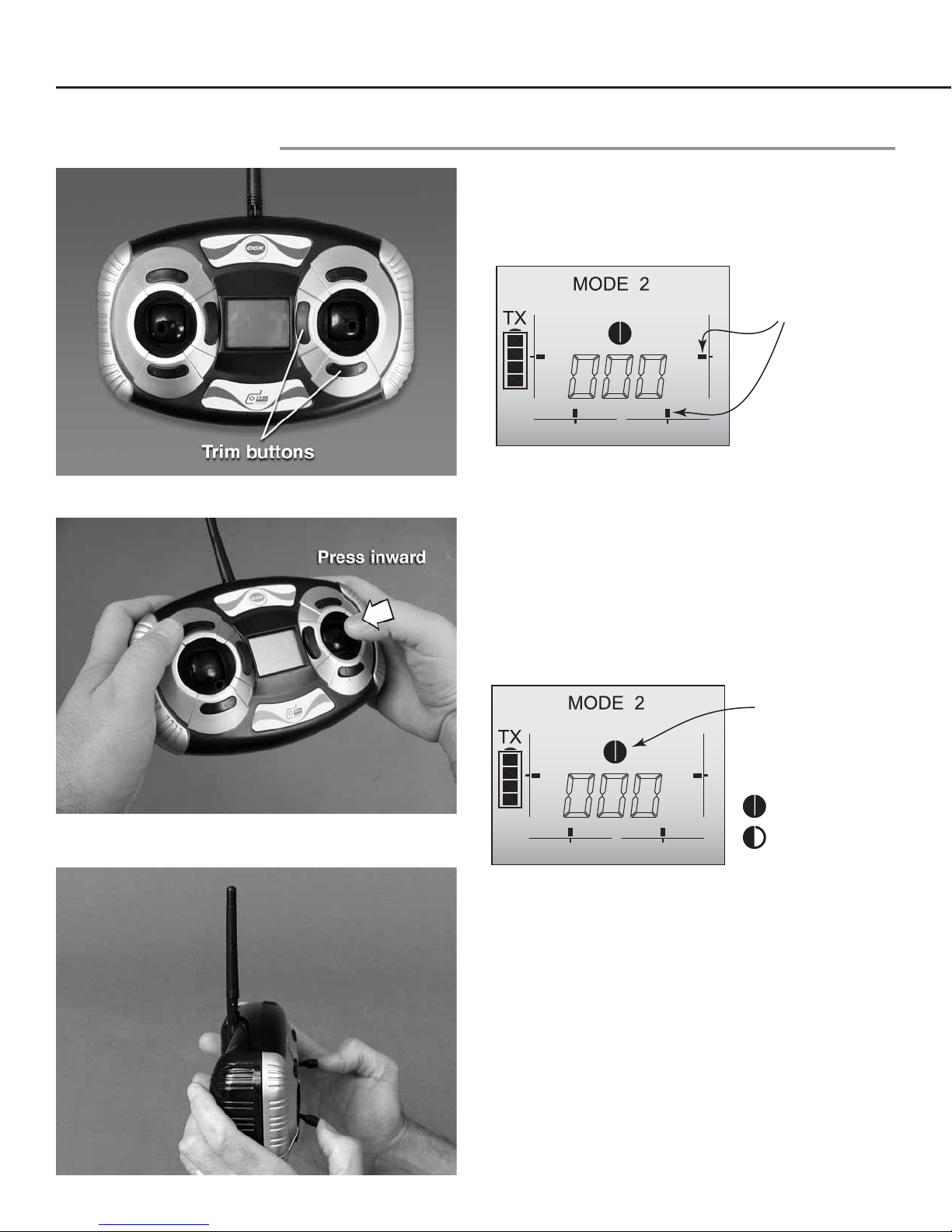 cox

Trim buttons

MODE 2

TX

000

Press inward

cox

MODE 2

TX

000