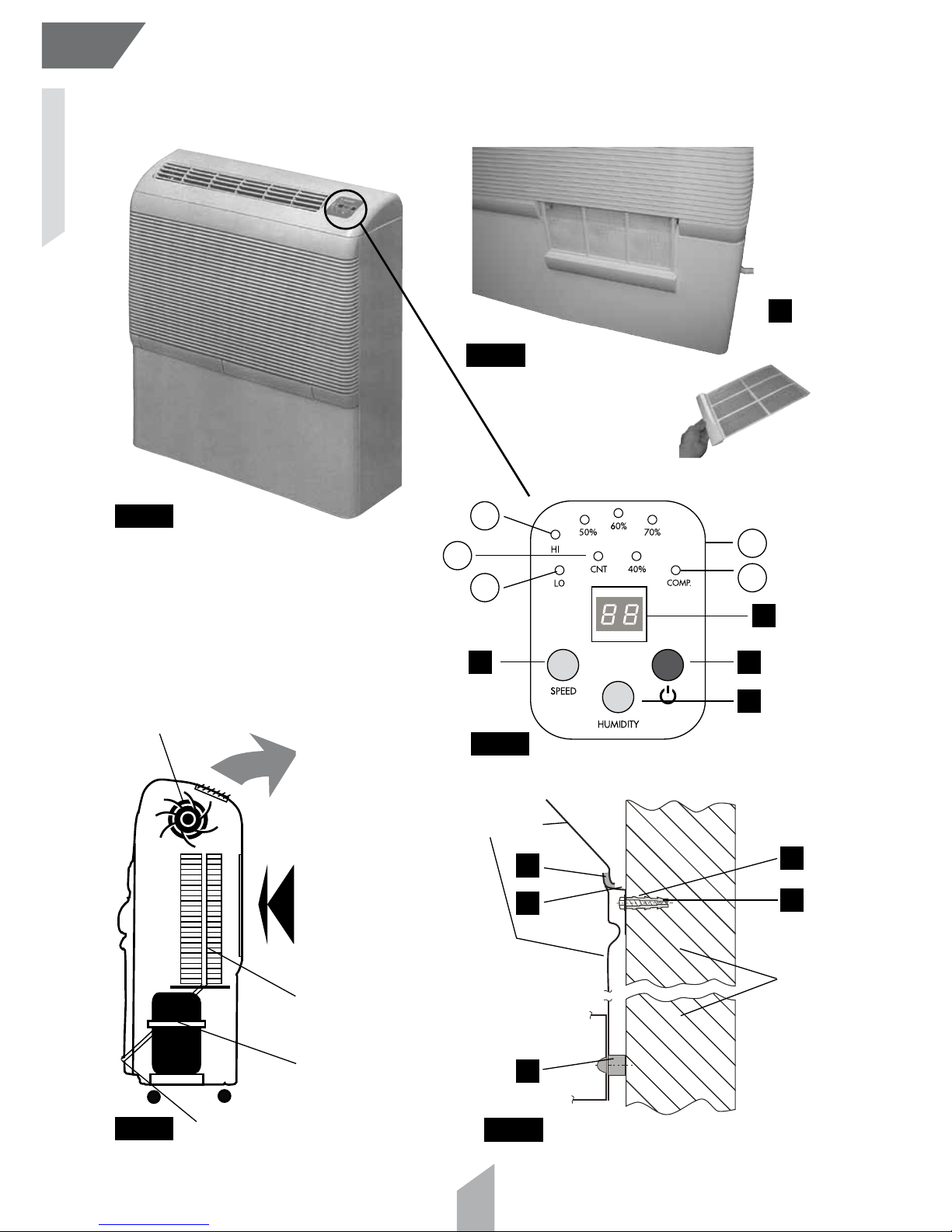 50%
60%
70%
HI
CNT
40%
LO
COMP.
88
SPEED
HUMIDITY