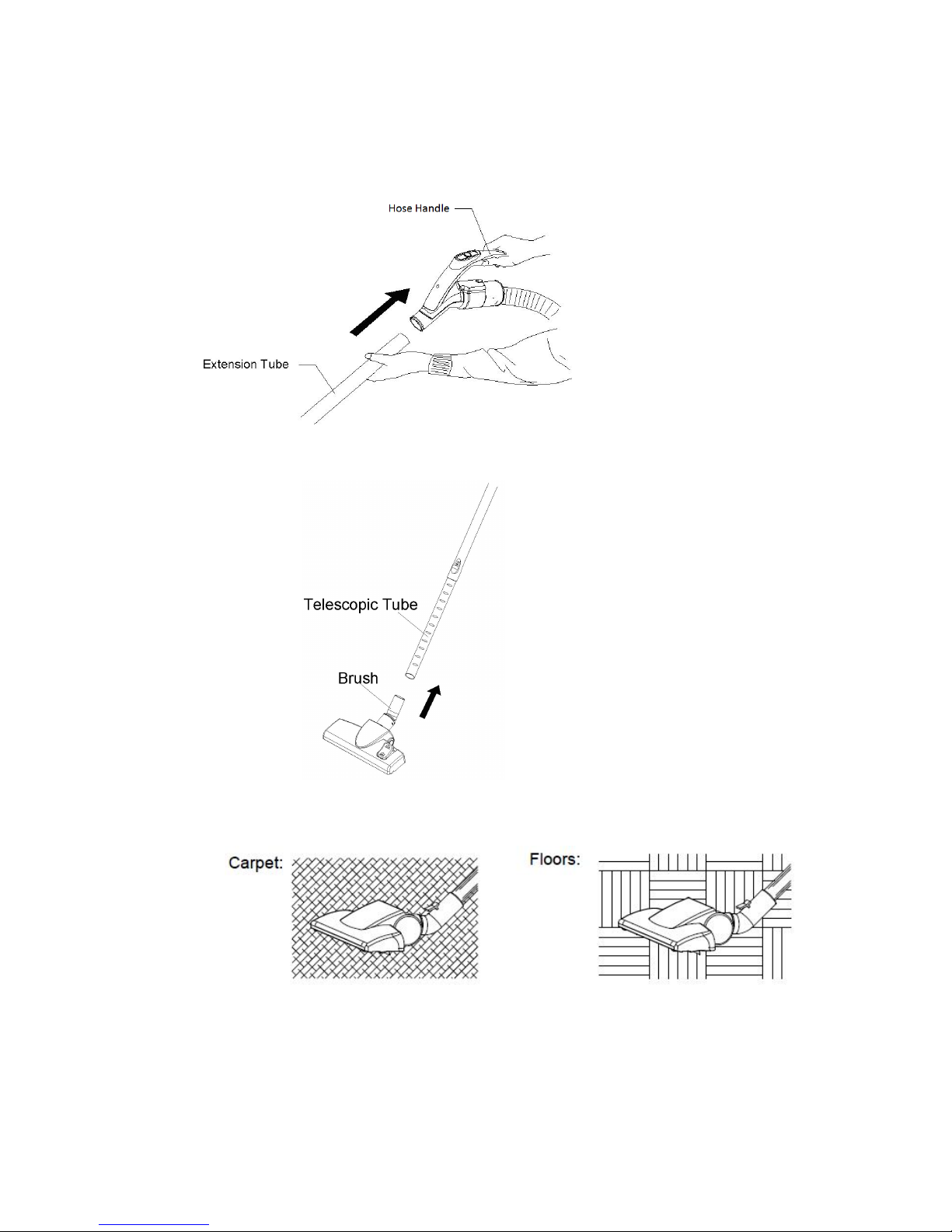 Hose Handle

Extension Tube

Telescopic Tube

Brush

Carpet:

Floors: