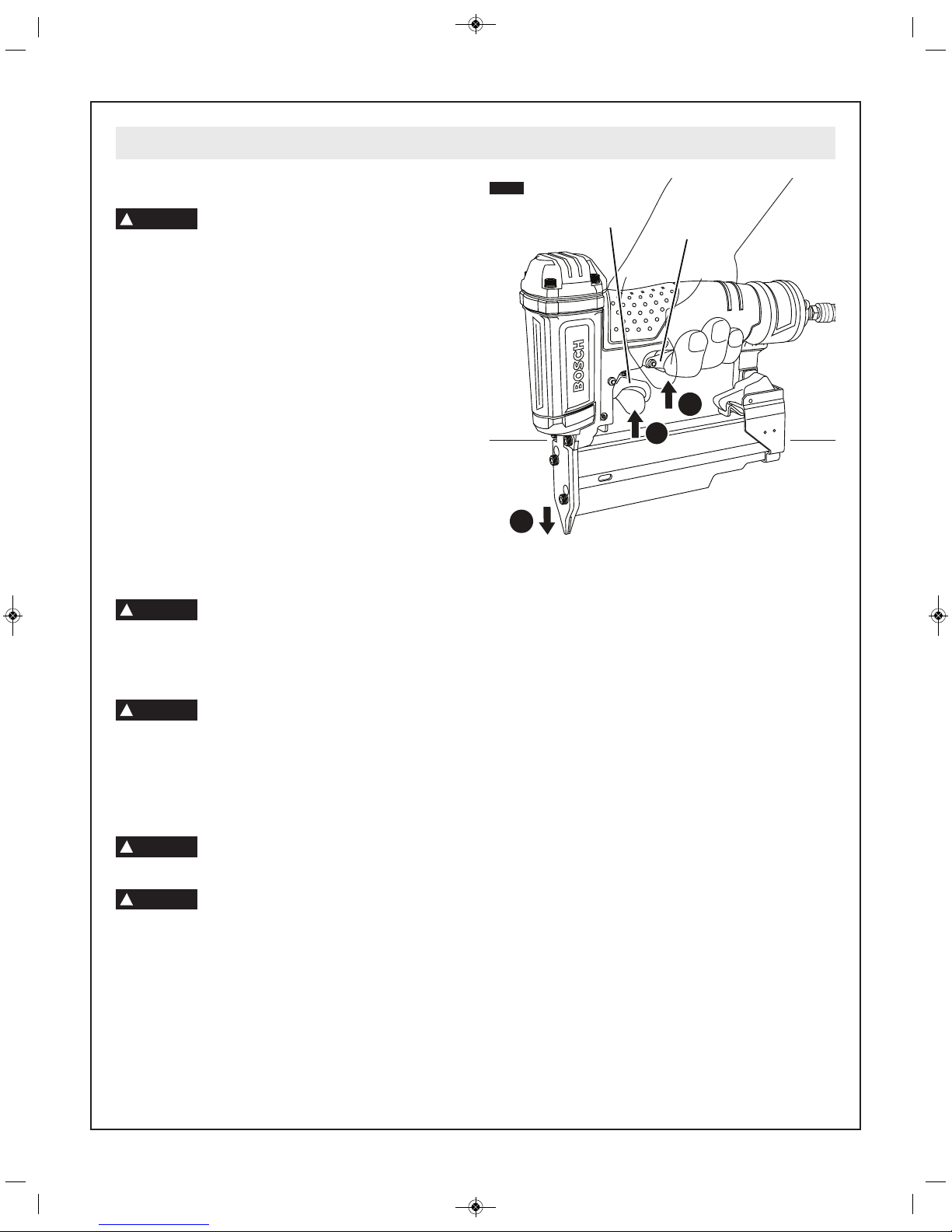 BOSCH