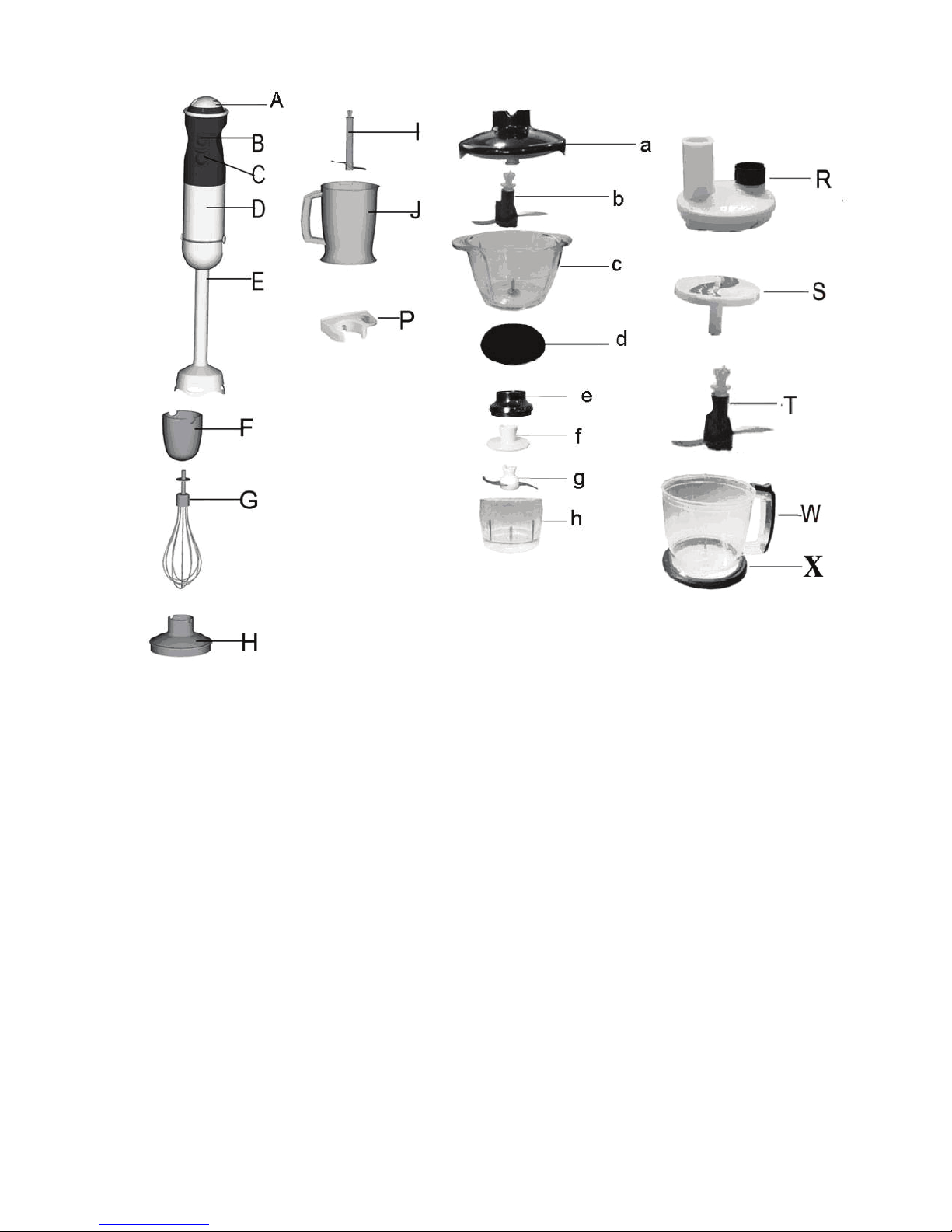 A
B
C
D
E
F
G
H
I
J
P
a
b
c
d
e
f
g
h
R
S
T
W
X