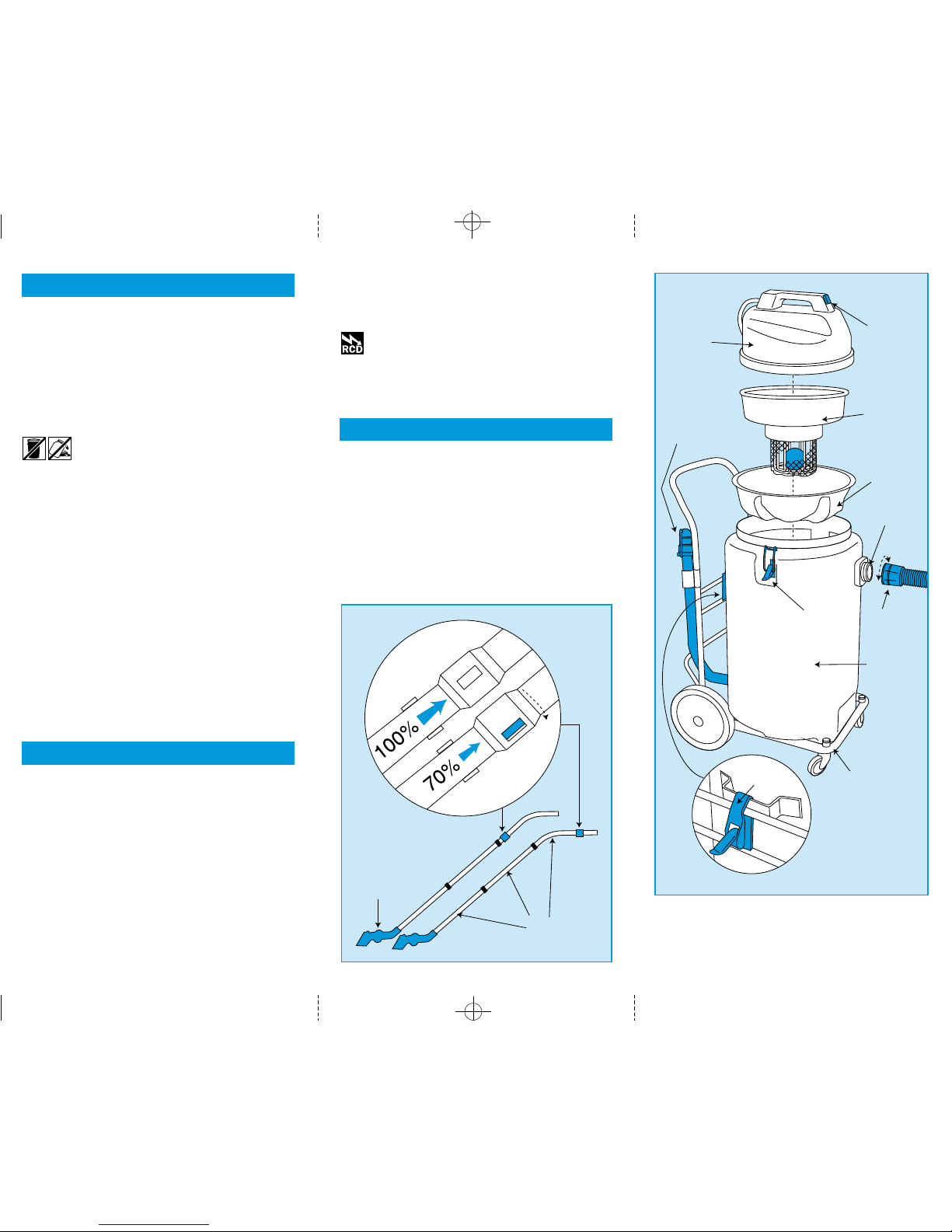 RCD

100%

70%