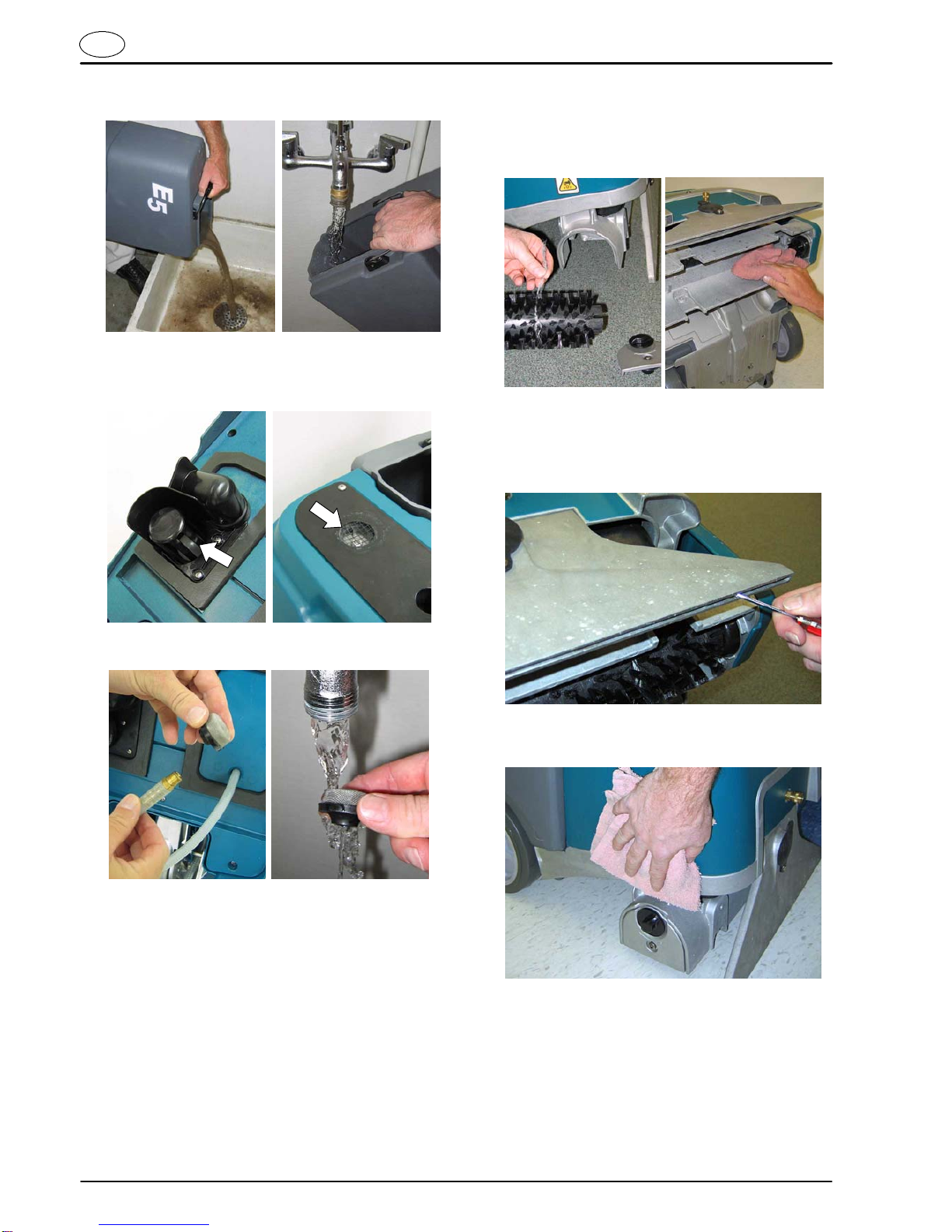 E5