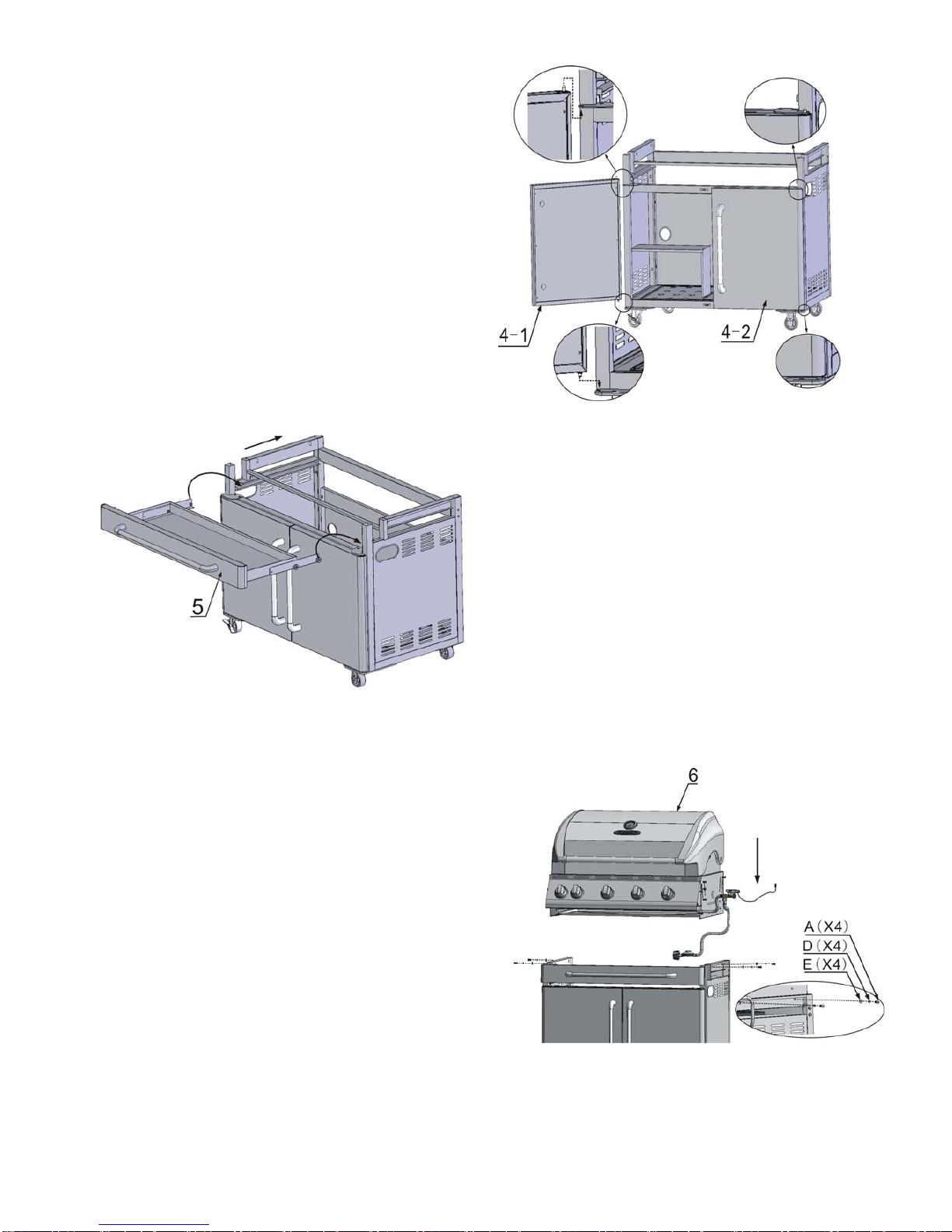 4-1

4-2

5

6

A (X4)

D (X4)

E (X4)