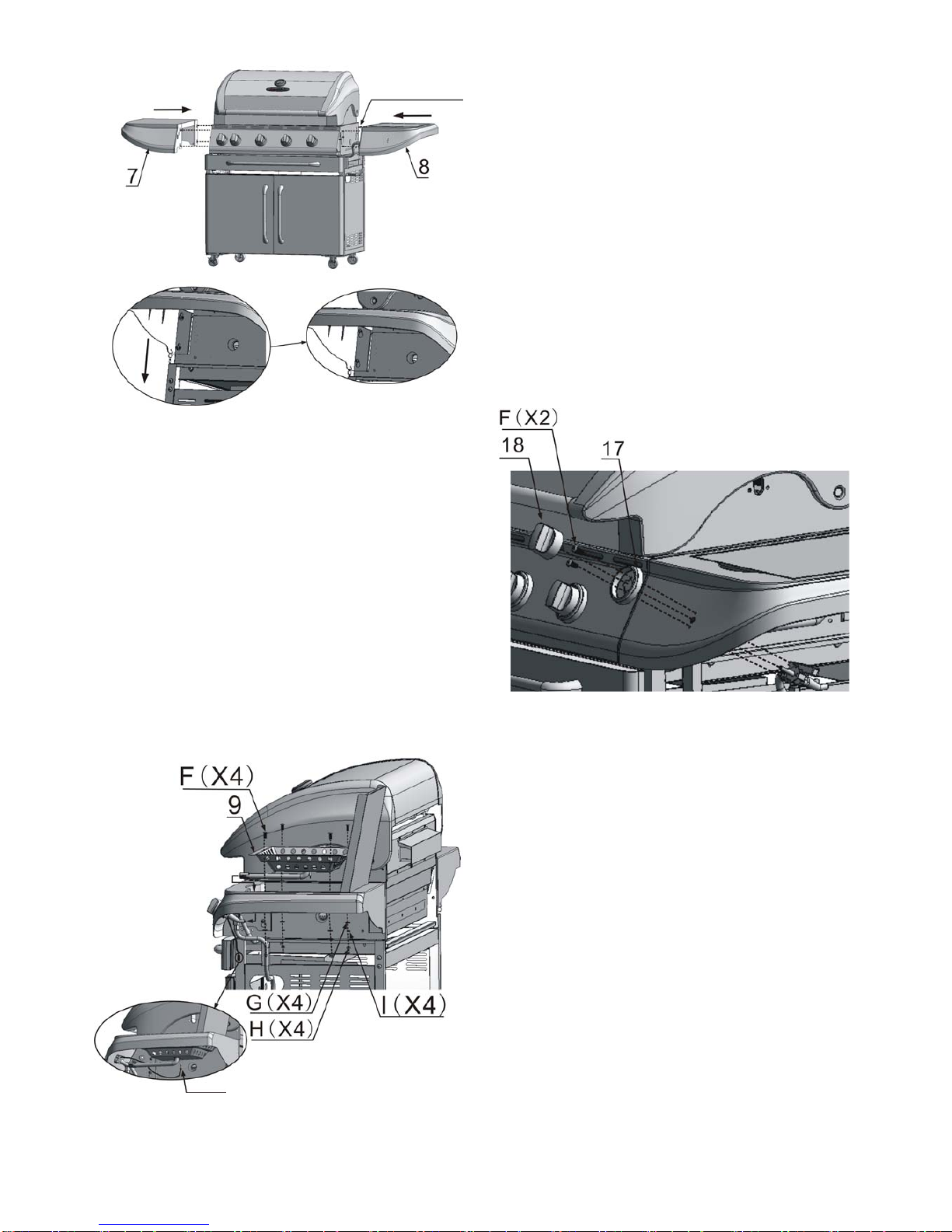 7

8

F（X2）

18

17

F（X4）

9

G（X4）

H（X4）

I（X4）