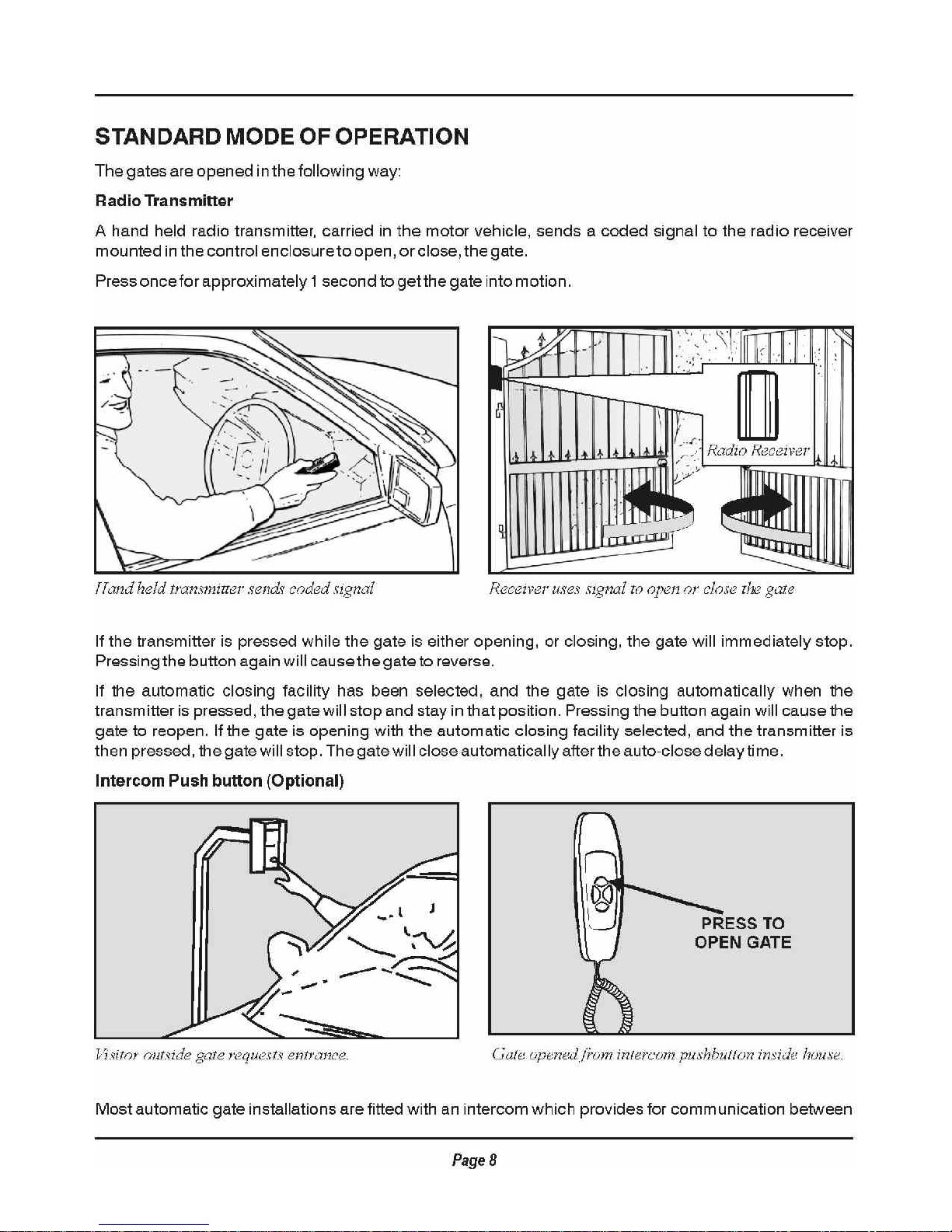 STANDARD MODE OF OPERATION

The gates are opened in the following way:

Radio Transmitter

A hand held radio transmitter, carried in the motor vehicle, sends a coded signal to the radio receiver mounted in the control enclosure to open, or close, the gate.

Press once for approximately 1 second to get the gate into motion.

Radio Receiver

Hand held transmitter sends coded signal

Receiver uses signal to open or close the gate

If the transmitter is pressed while the gate is either opening, or closing, the gate will immediately stop. Pressing the button again will cause the gate to reverse.

If the automatic closing facility has been selected, and the gate is closing automatically when the transmitter is pressed, the gate will stop and stay in that position. Pressing the button again will cause the gate to reopen. If the gate is opening with the automatic closing facility selected, and the transmitter is then pressed, the gate will stop. The gate will close automatically after the auto-close delay time.

Intercom Push button (Optional)

PRESS TO OPEN GATE

Visitor outside gate requests entrance.

Gate opened from intercom pushbutton inside house.

Most automatic gate installations are fitted with an intercom which provides for communication between

Page 8