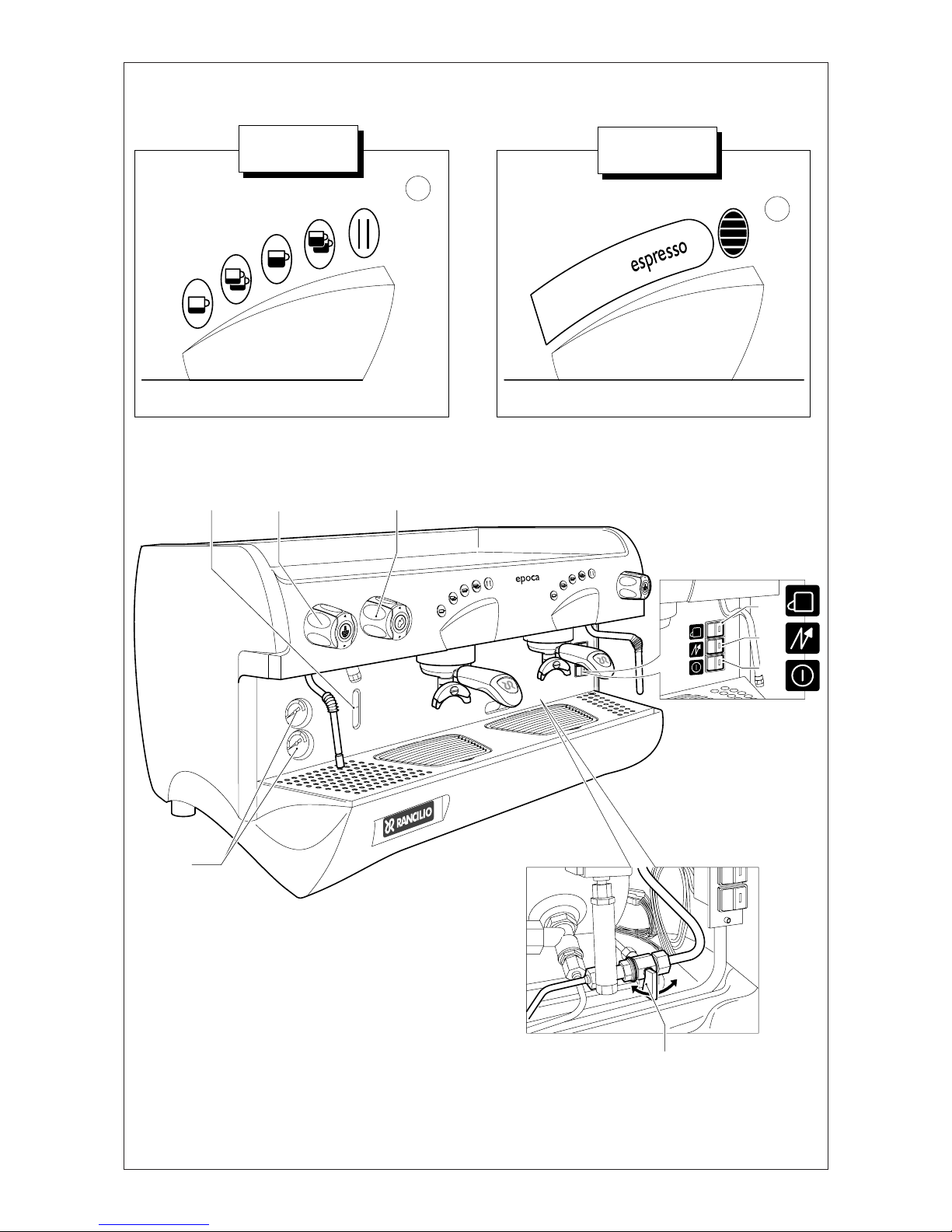 espresso

epoca

RANCILIO