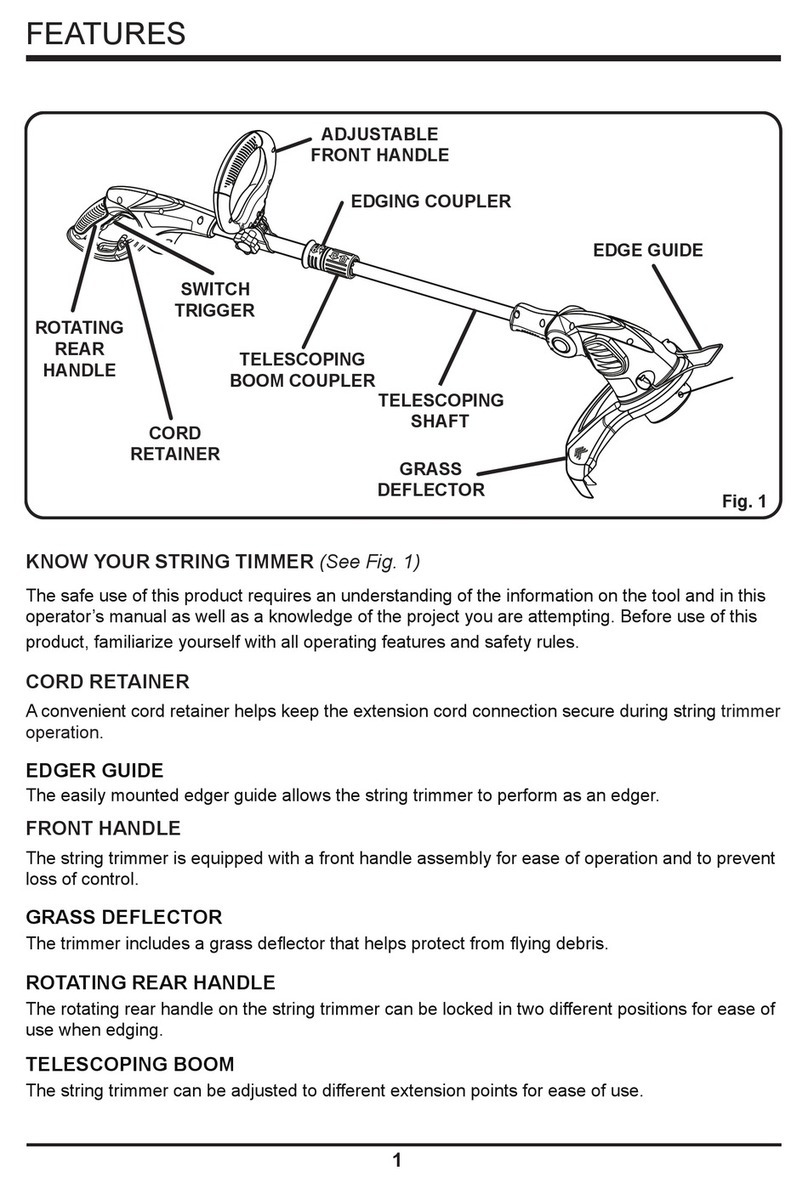 FEATURES

ADJUSTABLE FRONT HANDLE

EDGING COUPLER

EDGE GUIDE

SWITCH TRIGGER

ROTATING REAR HANDLE

TELESCOPING BOOM COUPLER

TELESCOPING SHAFT

CORD RETAINER

GRASS DEFLECTOR

Fig. 1

KNOW YOUR STRING TIMMER (See Fig. 1)

The safe use of this product requires an understanding of the information on the tool and in this operator's manual as well as a knowledge of the project you are attempting. Before use of this product, familiarize yourself with all operating features and safety rules.

CORD RETAINER

A convenient cord retainer helps keep the extension cord connection secure during string trimmer operation.

EDGER GUIDE

The easily mounted edger guide allows the string trimmer to perform as an edger.

FRONT HANDLE

The string trimmer is equipped with a front handle assembly for ease of operation and to prevent loss of control.

GRASS DEFLECTOR

The trimmer includes a grass deflector that helps protect from flying debris.

ROTATING REAR HANDLE

The rotating rear handle on the string trimmer can be locked in two different positions for ease of use when edging.

TELESCOPING BOOM

The string trimmer can be adjusted to different extension points for ease of use.

1