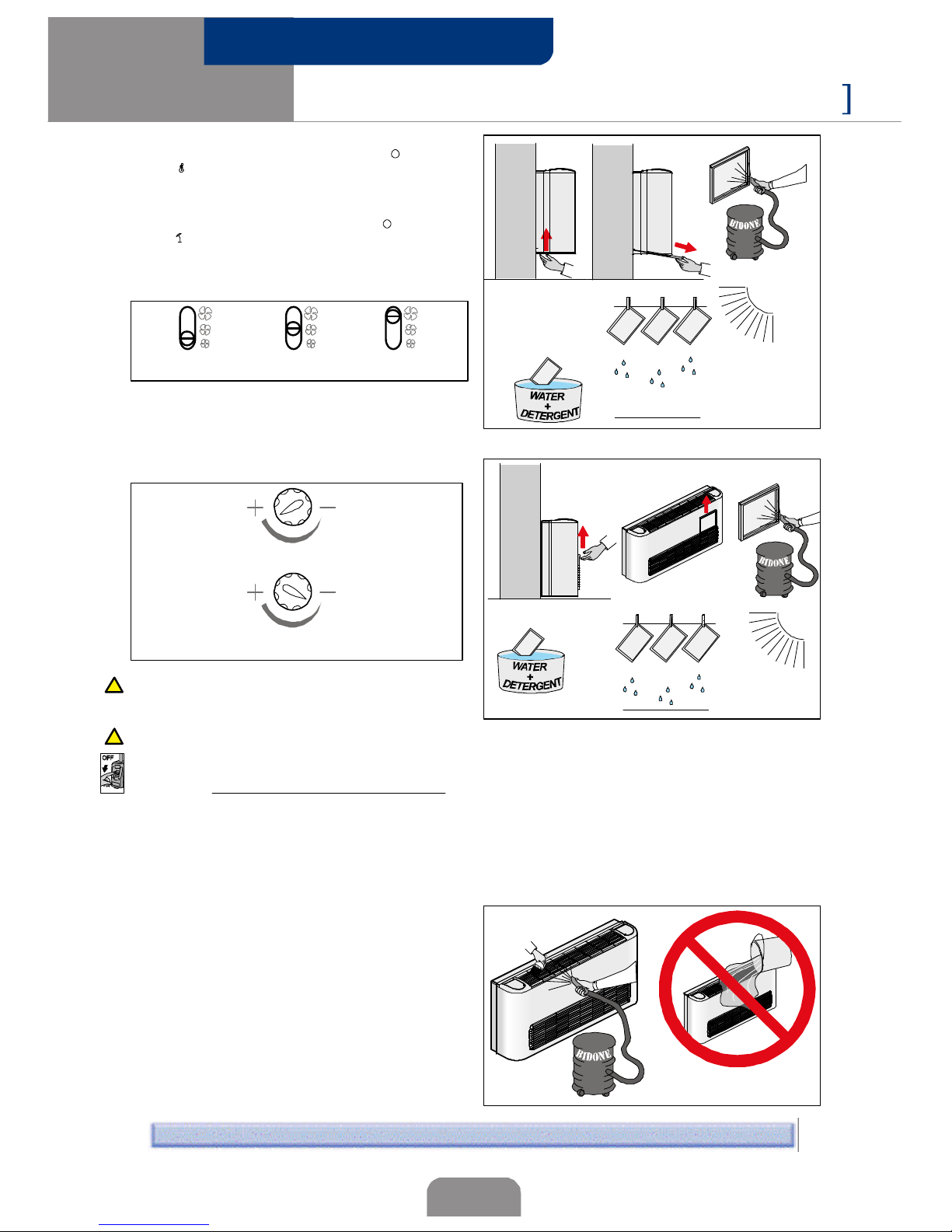 ]

BIDONE

WATER + DETERGENT

BIDONE

WATER + DETERGENT

OFF

BIDONE