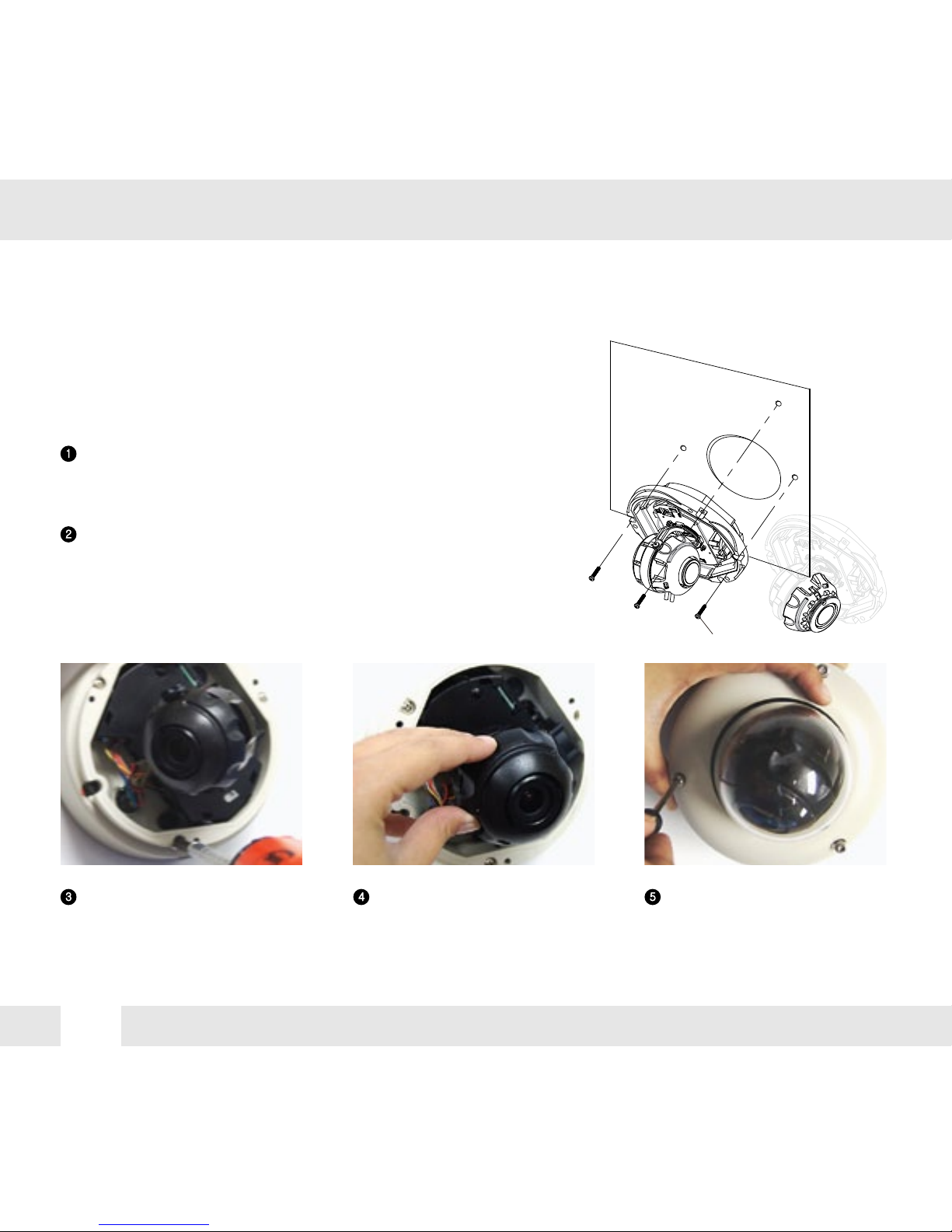 ❶

❷

❸

❹

❺