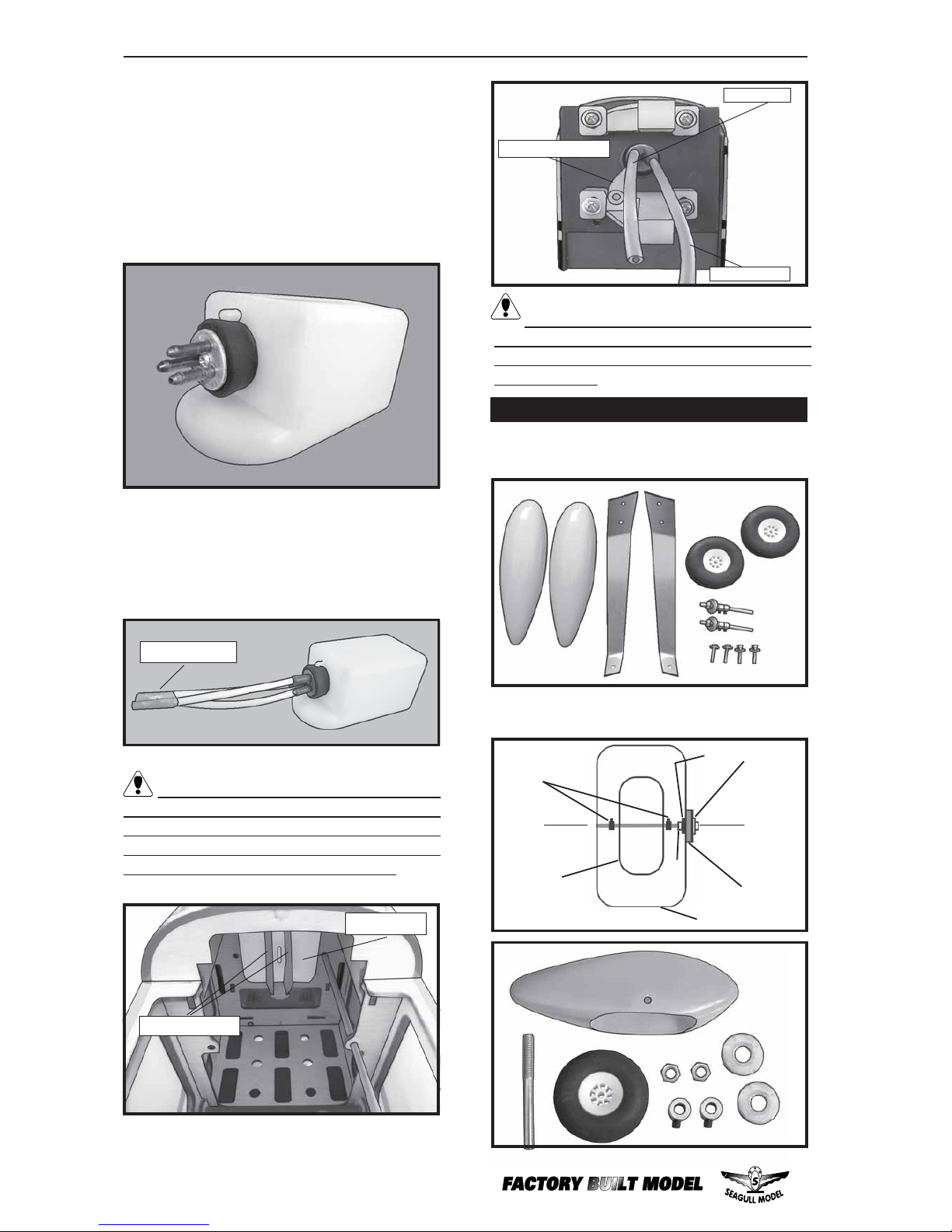 FACTORY BUILT MODEL

SEAGULL MODEL