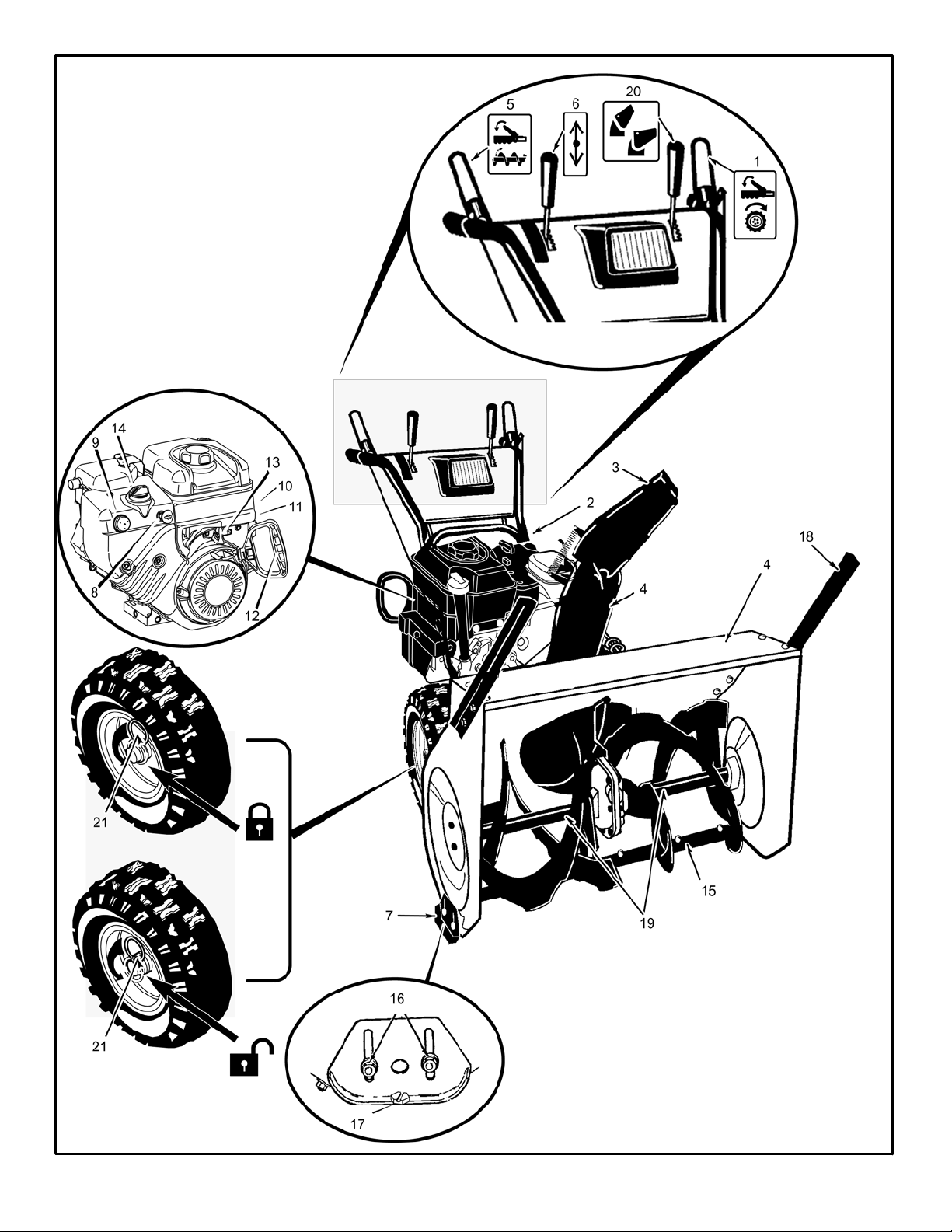 5 6 20 1

14 9 13 10 11 8 12

3 2 18 4 4

21

21

7 19 15

16

17