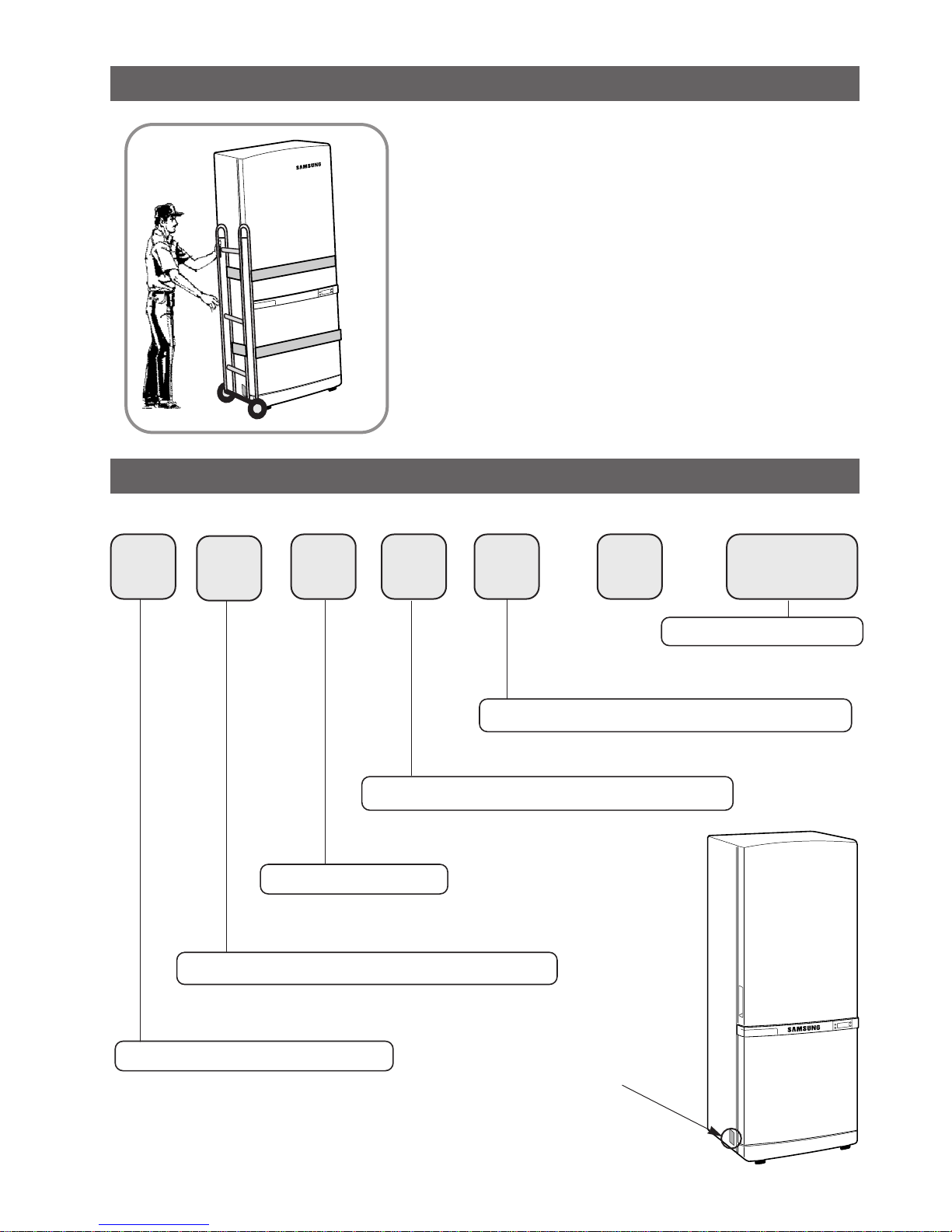 SAMSUNG

SAMSUNG