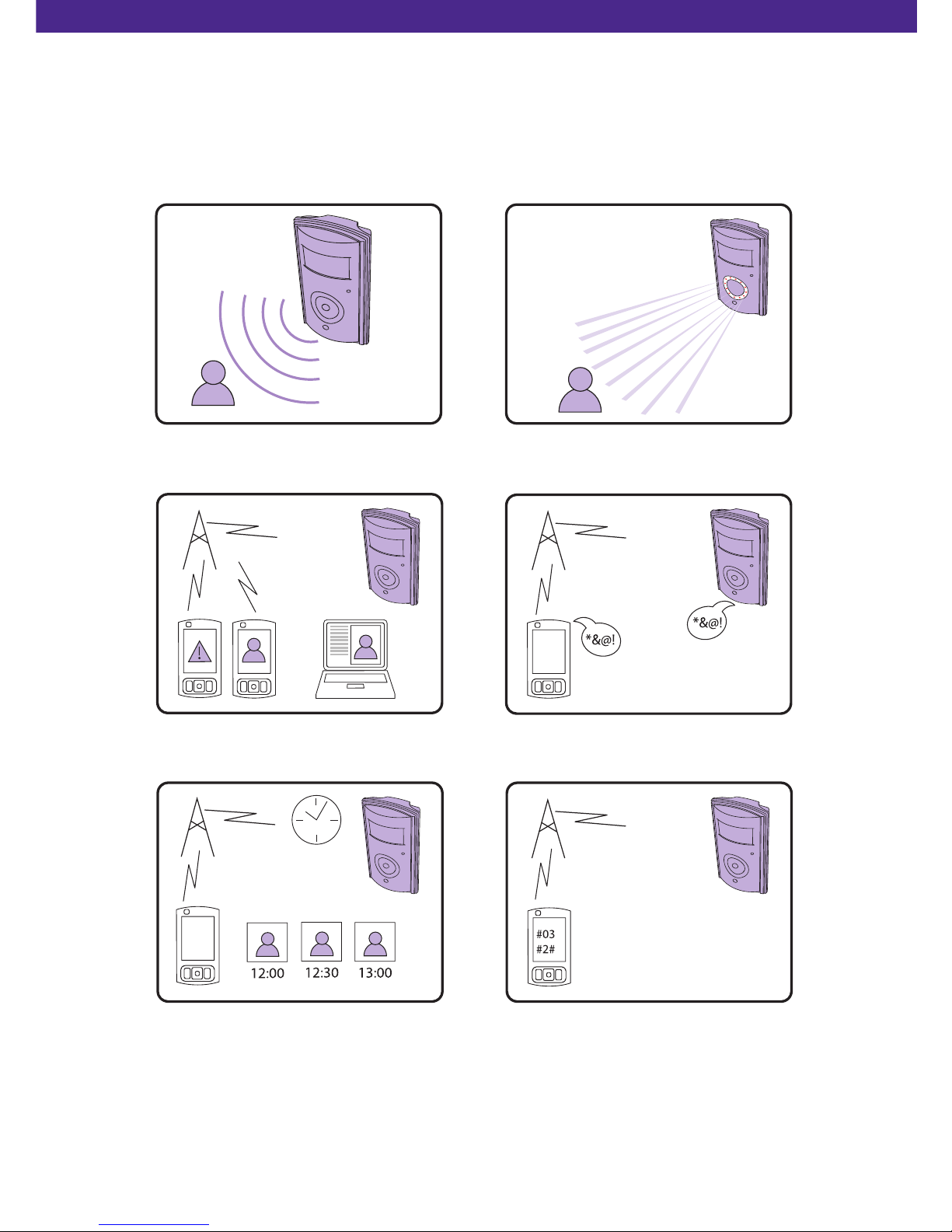 *&@!

*&@!

12:00
12:30
13:00

#03
#2#