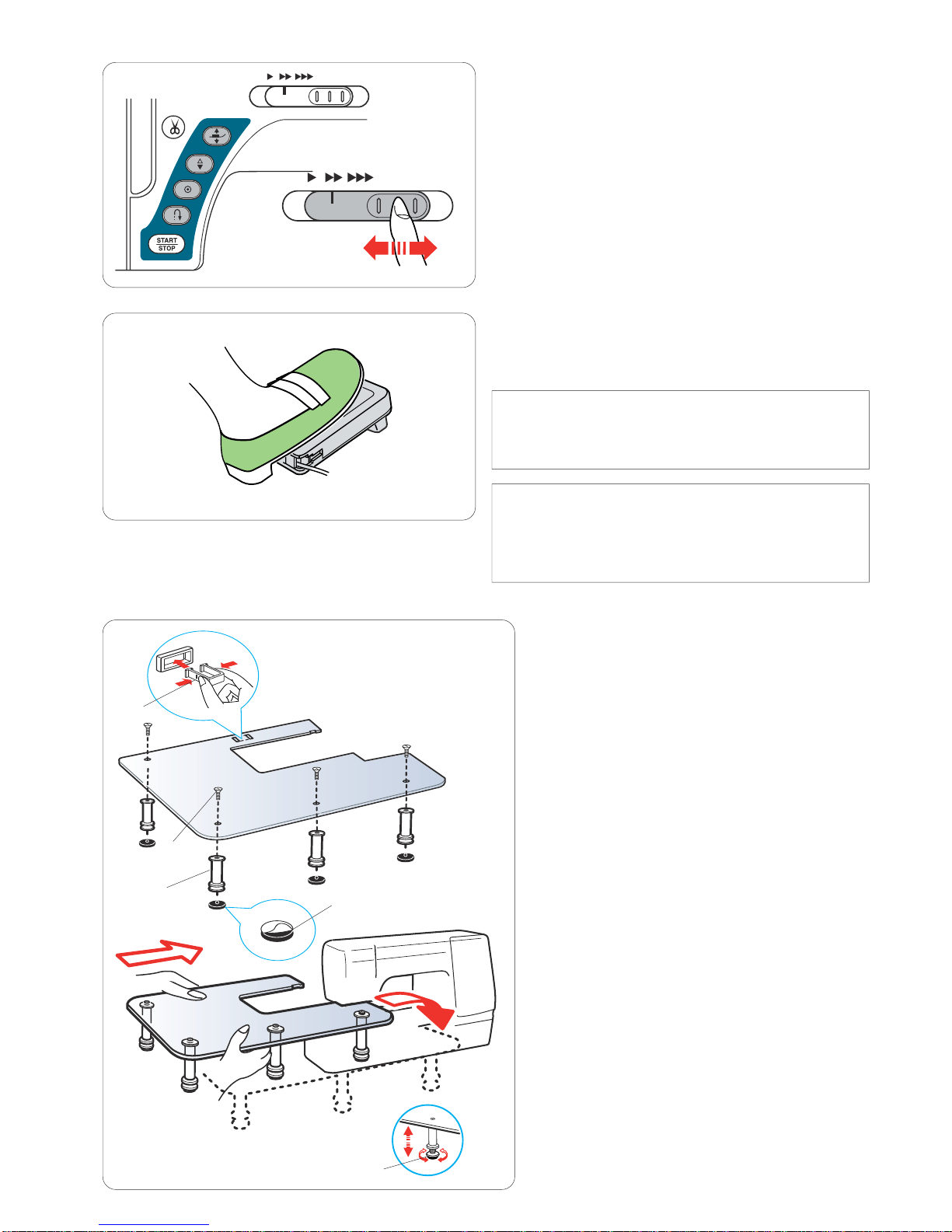 START
STOP