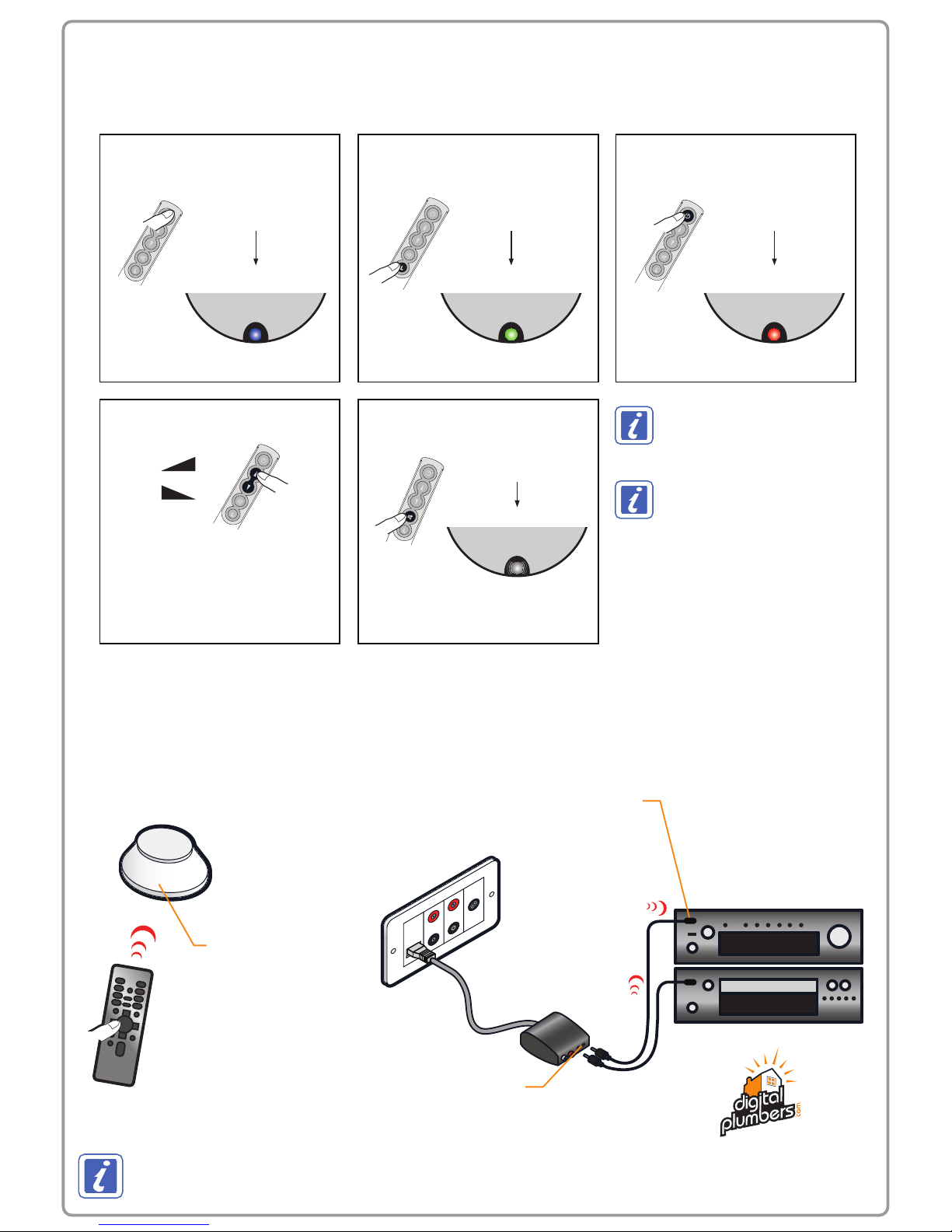 digital plumbers .com