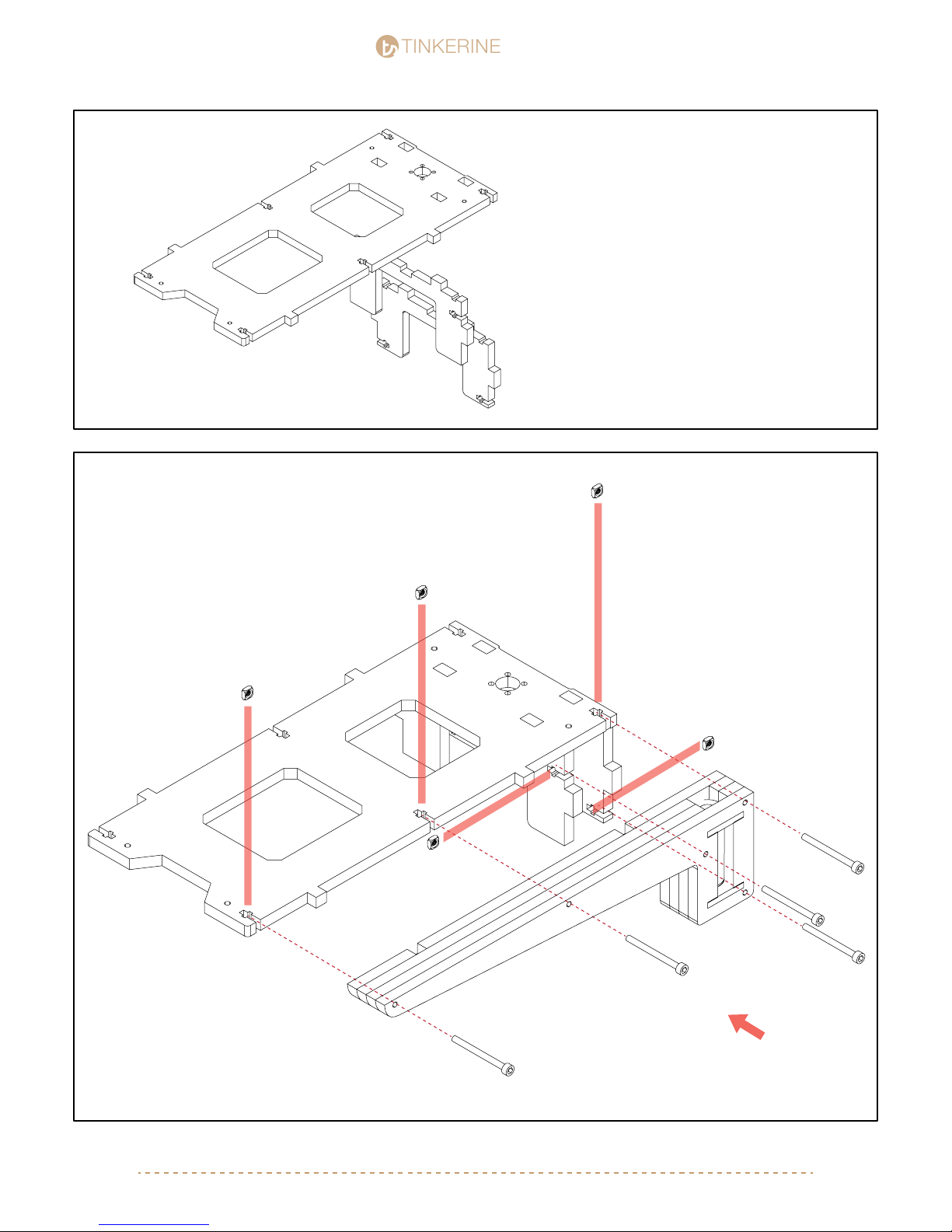 TINKERINE