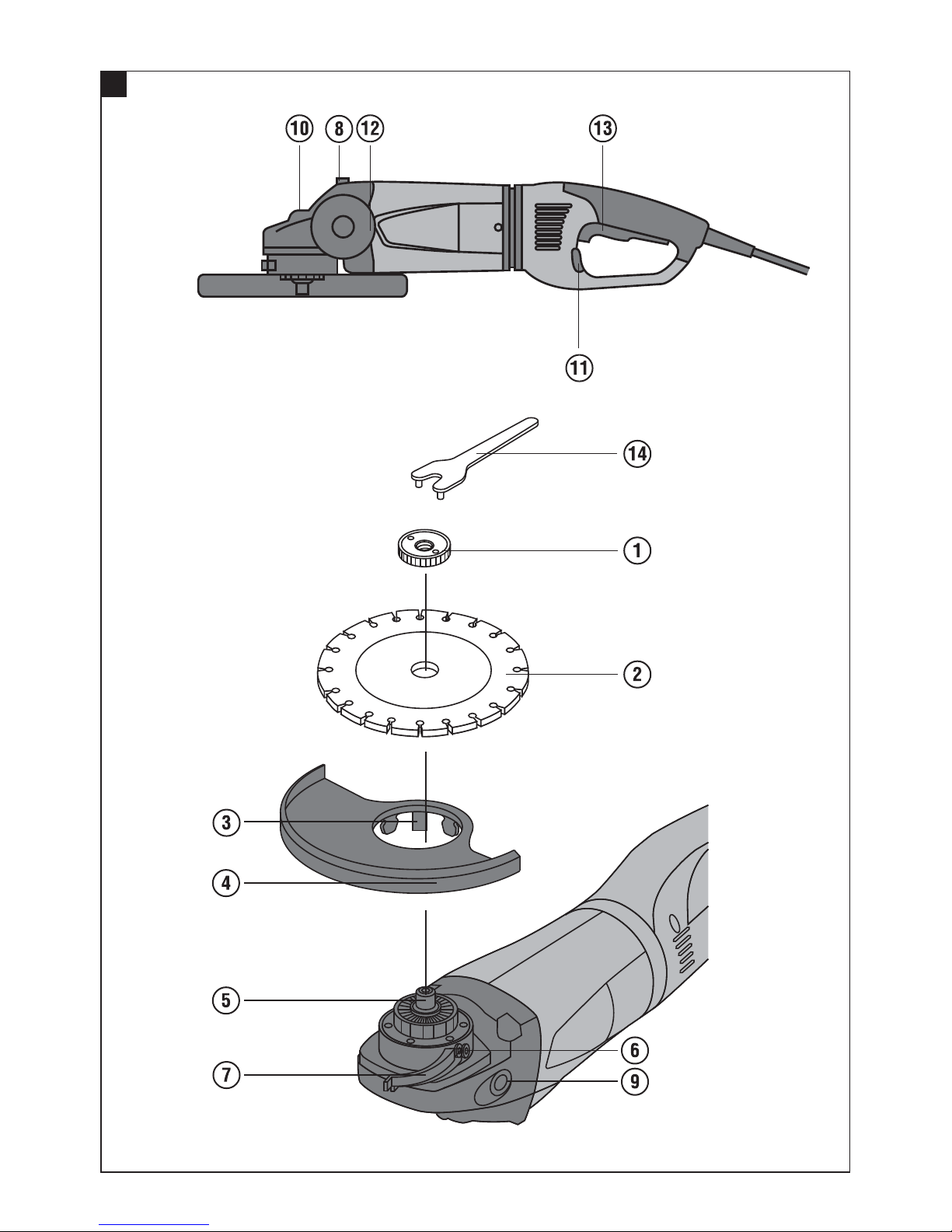 10 8 12 13

11

14

1

2

3

4

5

6

7

9