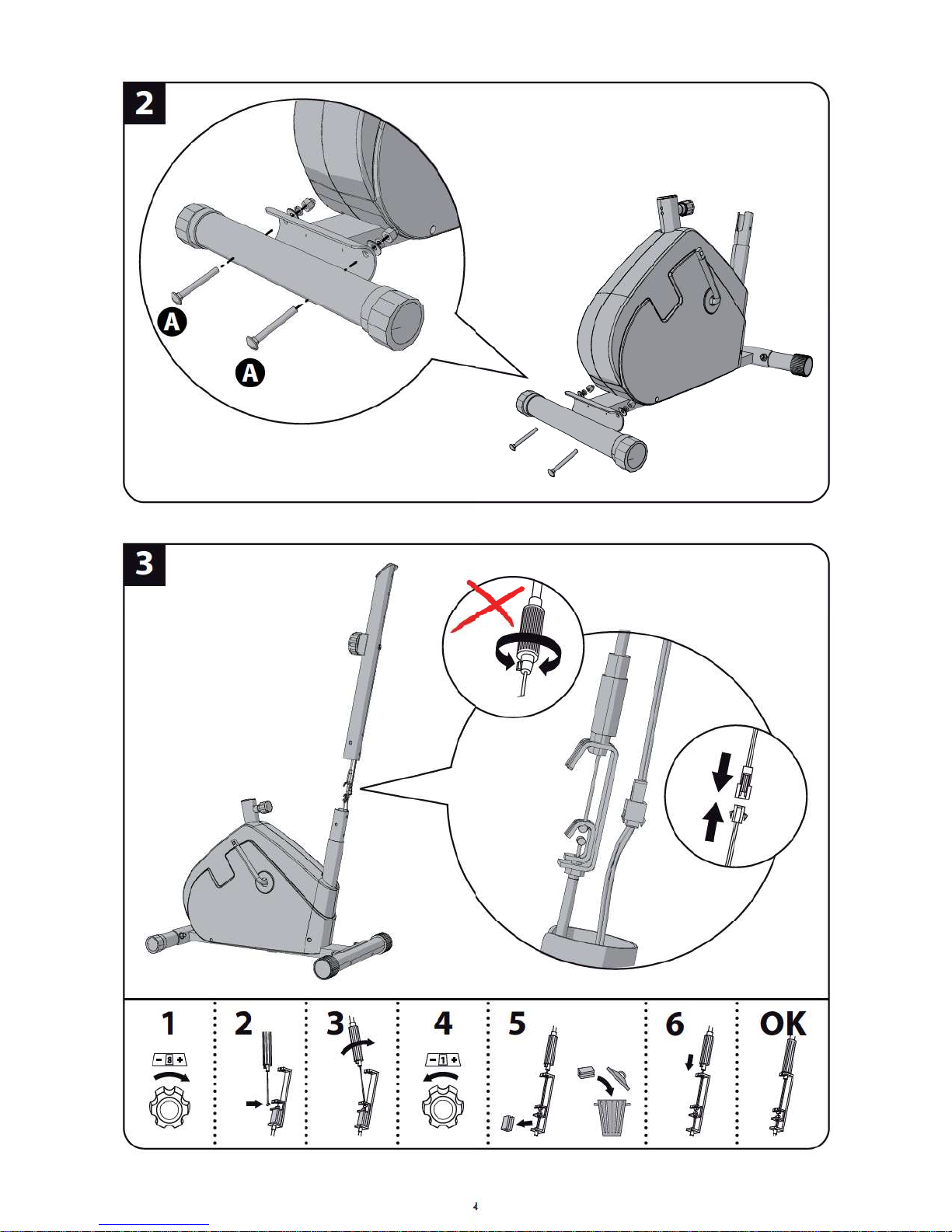 2

A

A

3

1

- 8 +

2

3

4

- 1 +

5

6

OK

4