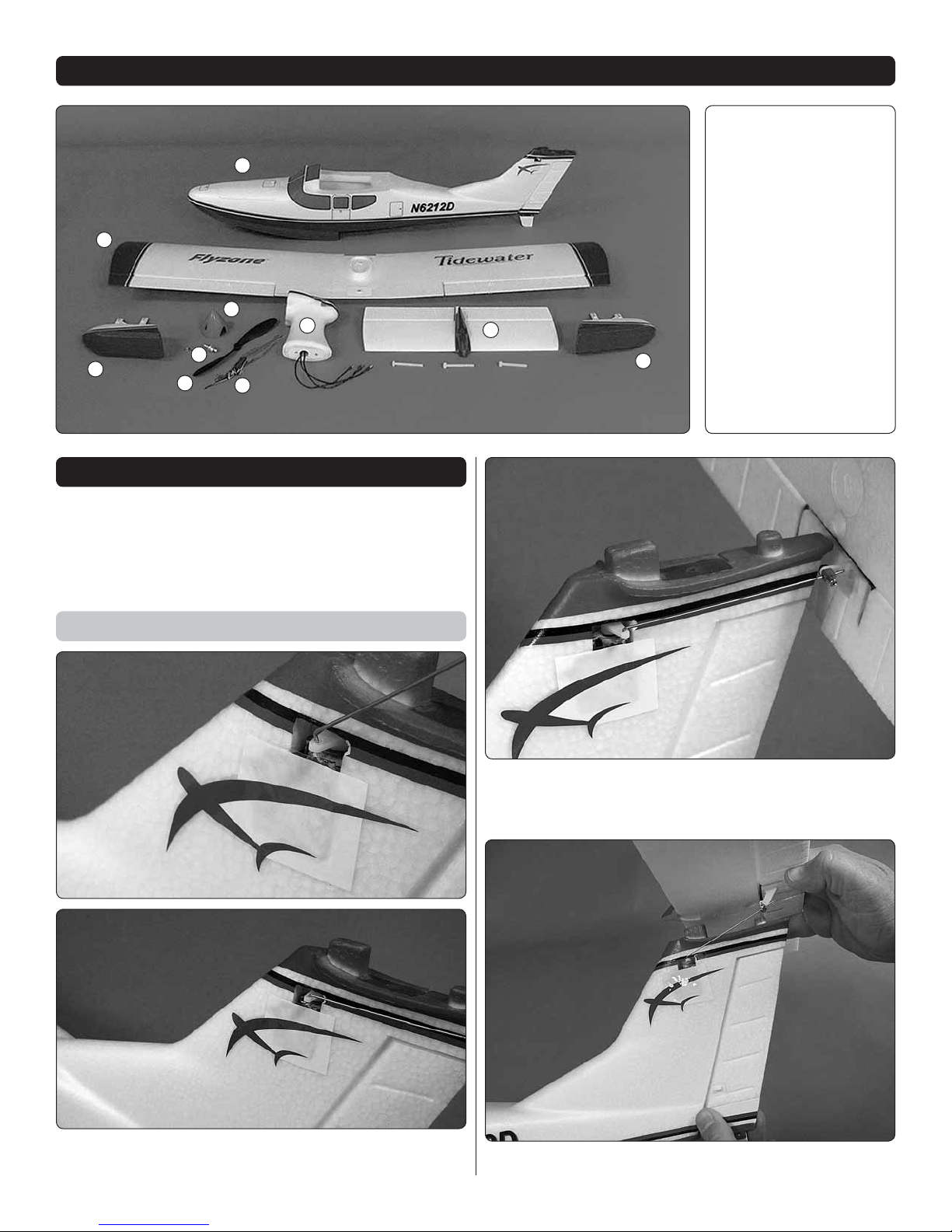 N6212D

Flyzone

Tidewater