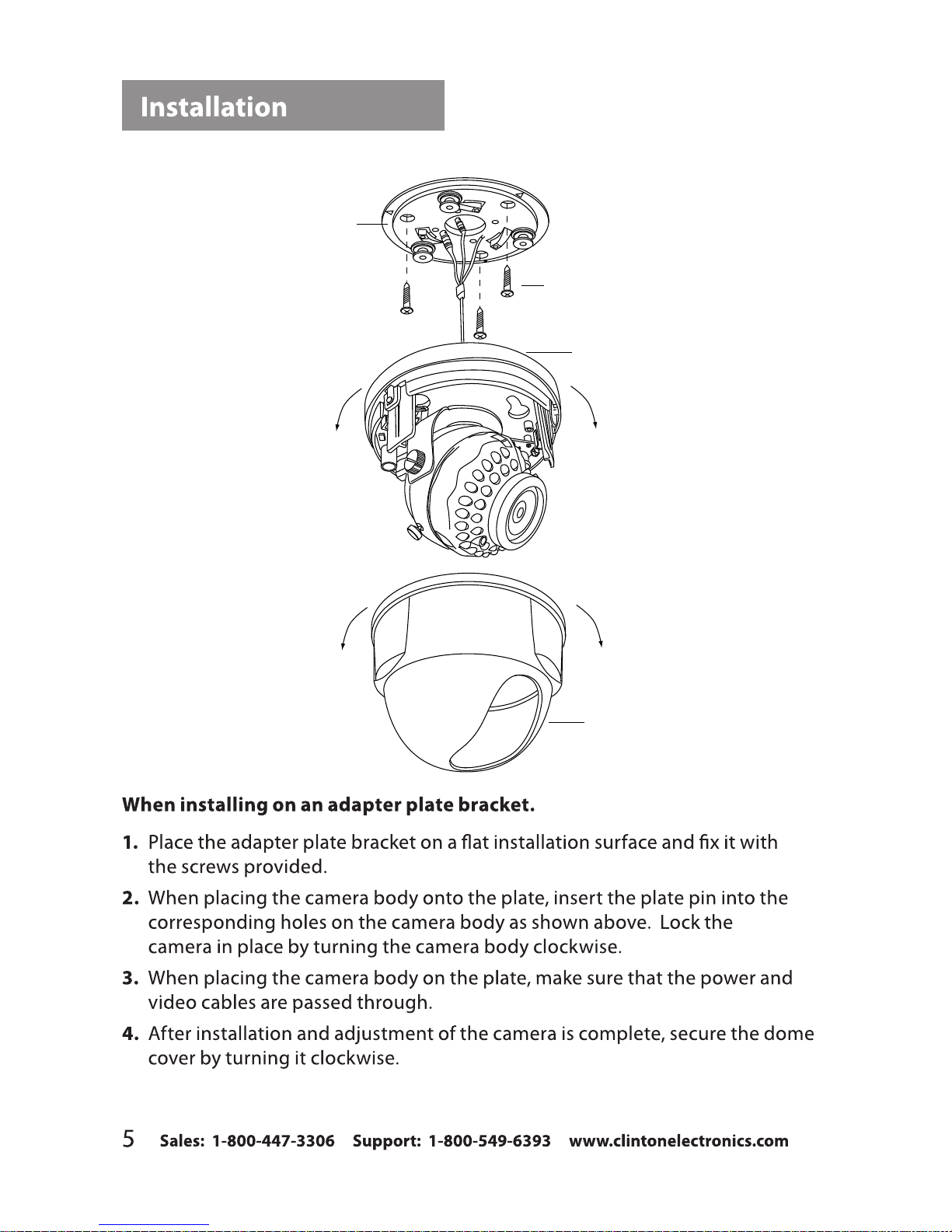 Installation

When installing on an adapter plate bracket.

1. Place the adapter plate bracket on a flat installation surface and fix it with the screws provided.

2. When placing the camera body onto the plate, insert the plate pin into the corresponding holes on the camera body as shown above. Lock the camera in place by turning the camera body clockwise.

3. When placing the camera body on the plate, make sure that the power and video cables are passed through.

4. After installation and adjustment of the camera is complete, secure the dome cover by turning it clockwise.

5 Sales: 1-800-447-3306 Support: 1-800-549-6393 www.clintonelectronics.com