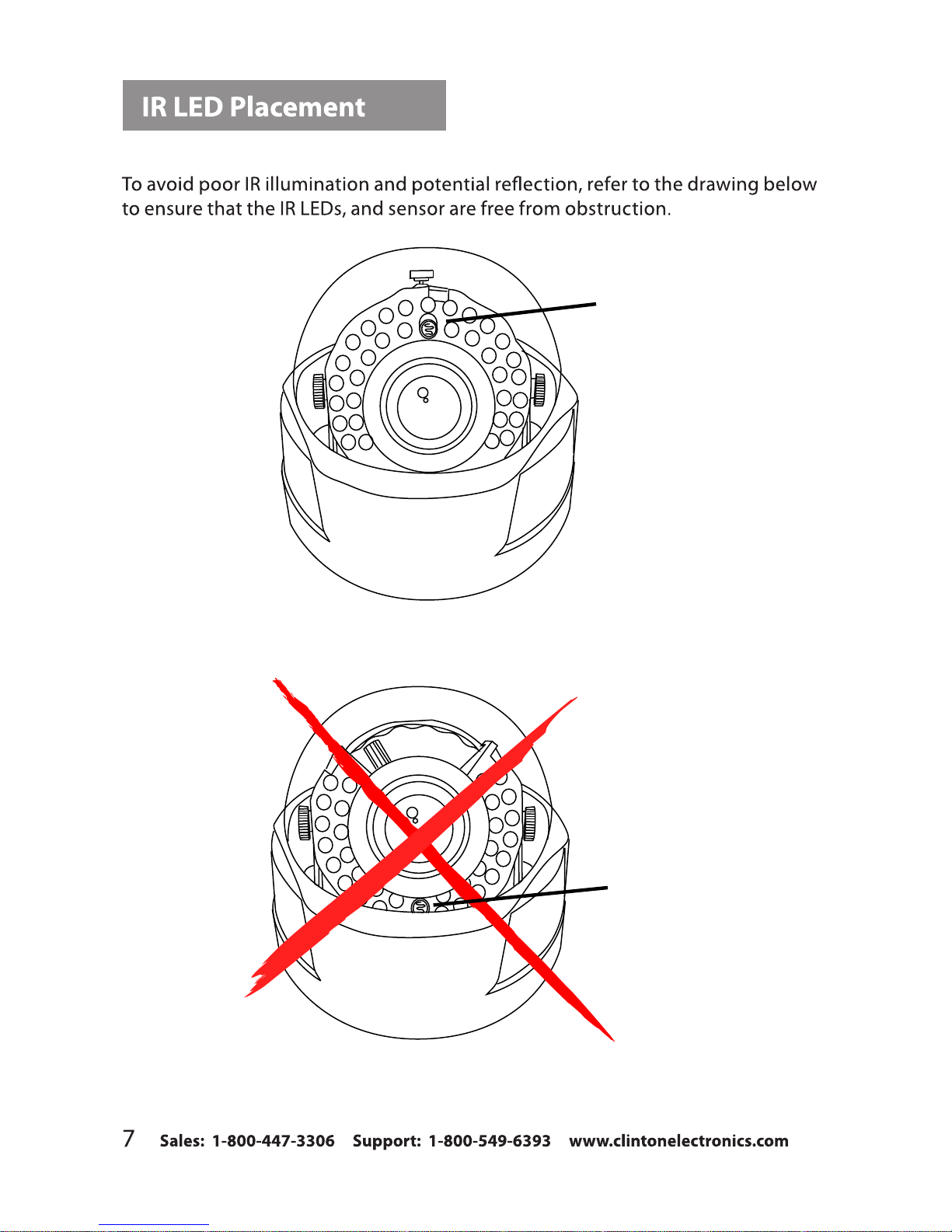 IR LED Placement

To avoid poor IR illumination and potential reflection, refer to the drawing below to ensure that the IR LEDs, and sensor are free from obstruction.

7 Sales: 1-800-447-3306 Support: 1-800-549-6393 www.clintonelectronics.com