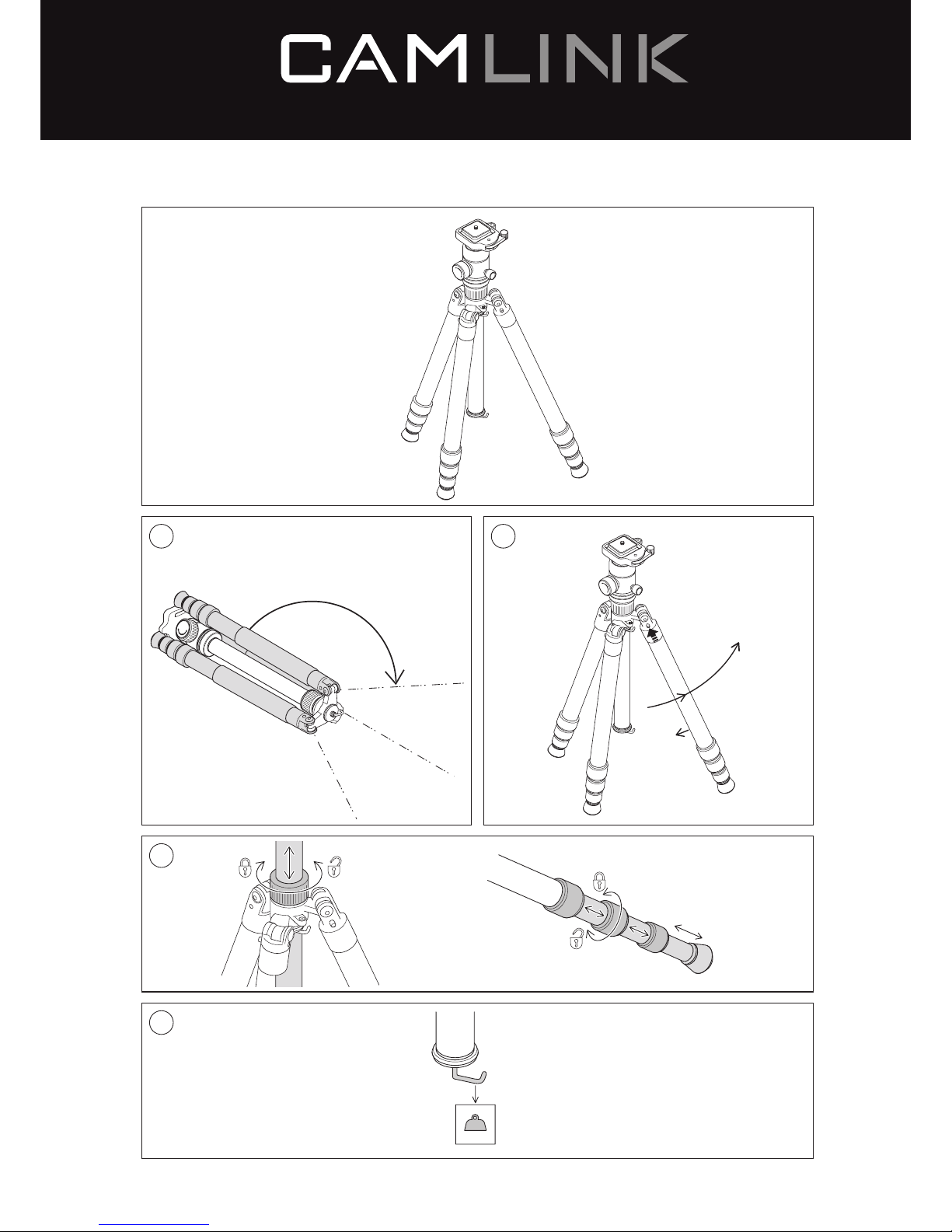 CAMLINK