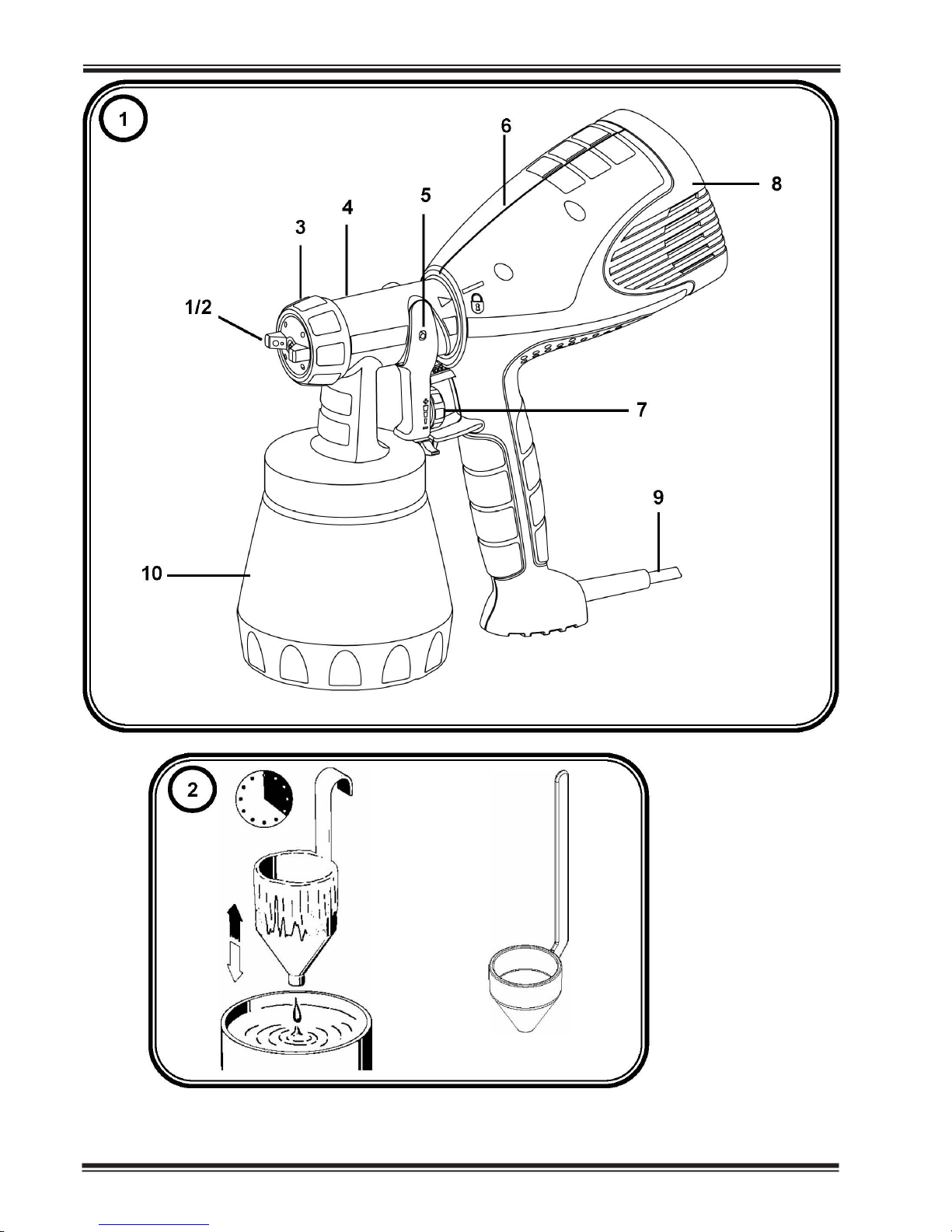 1

6

8

5

4

3

1/2

7

9

10

2