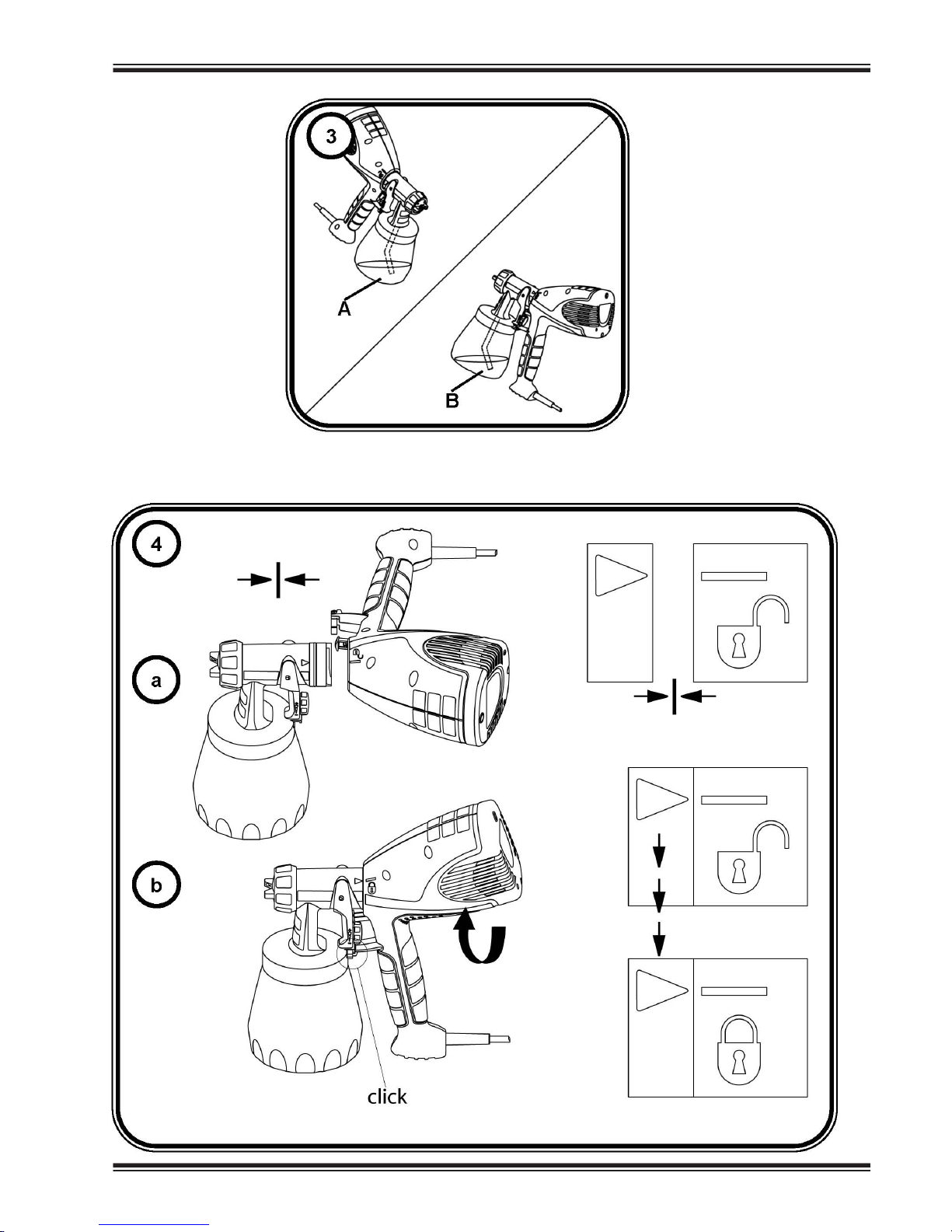 3

A

B

4

a

b

click