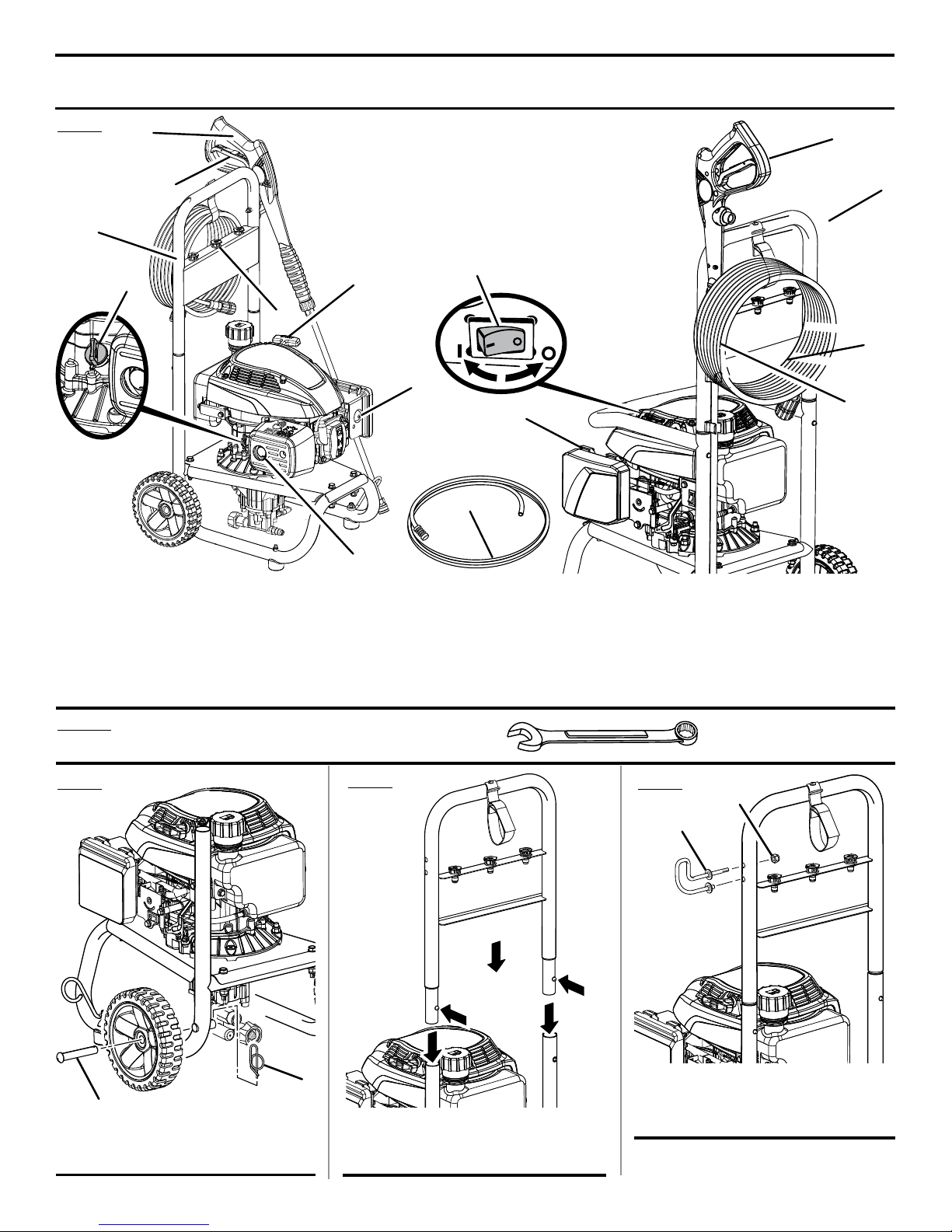 I

O