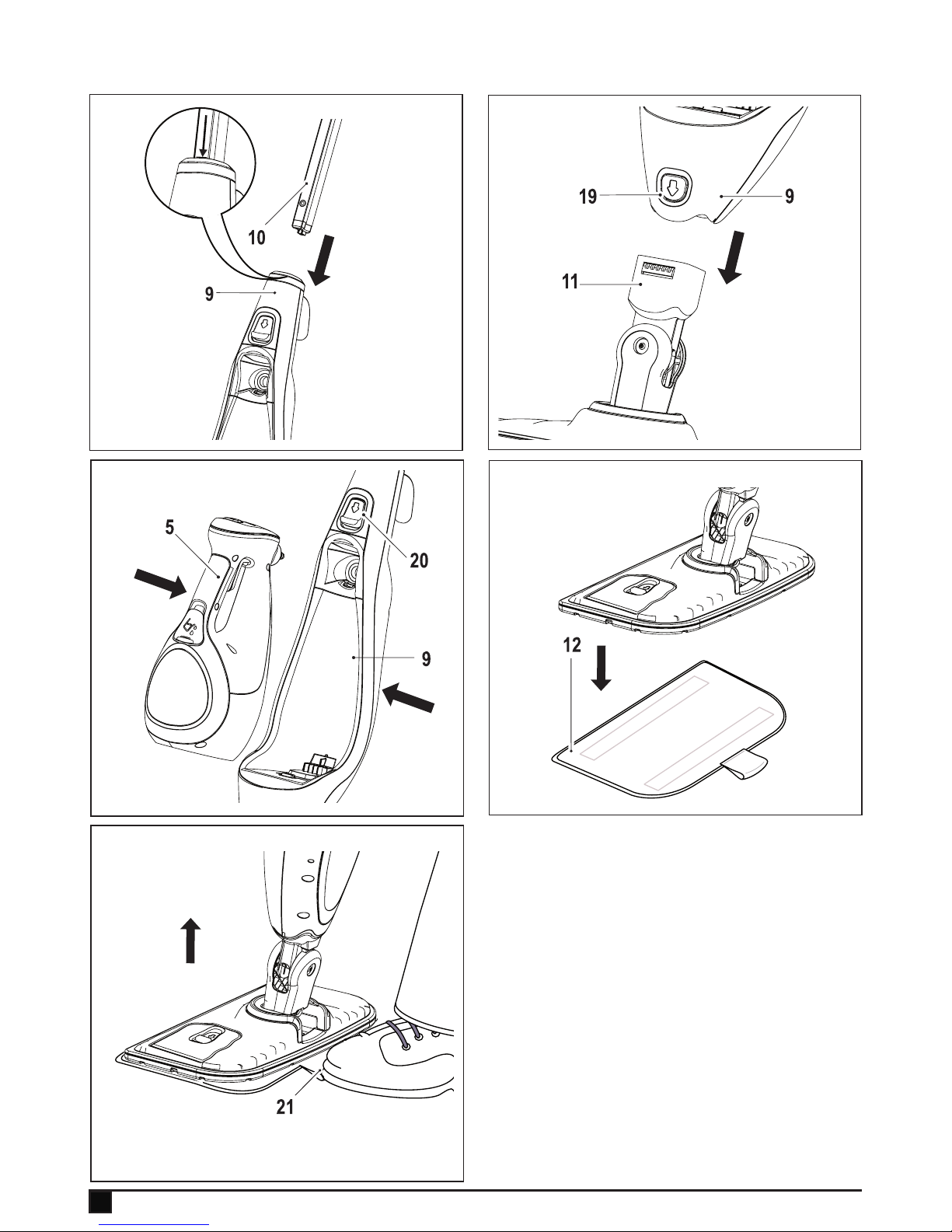 10
9

19
9
11

5
20
9

12

21