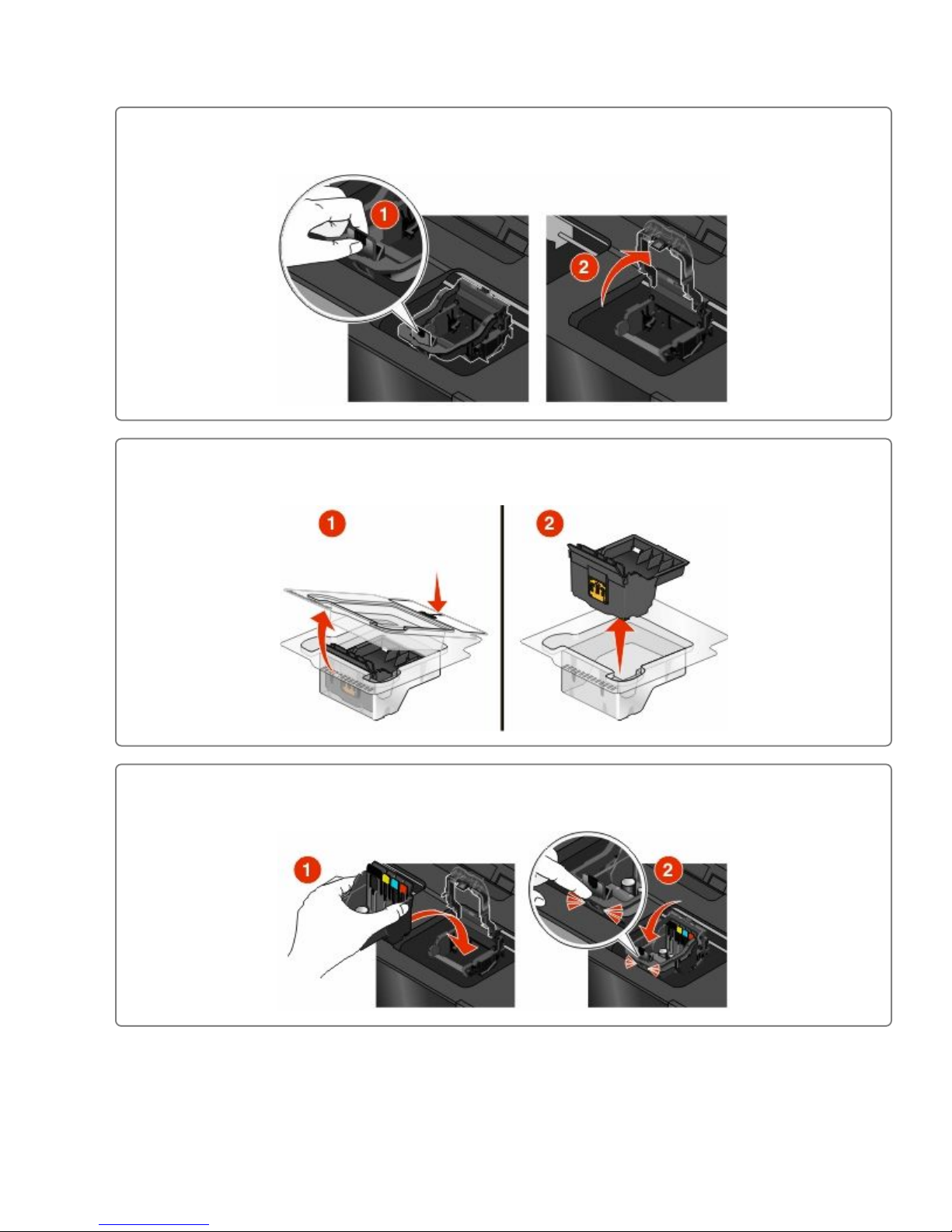 1
2
1
2
1
2