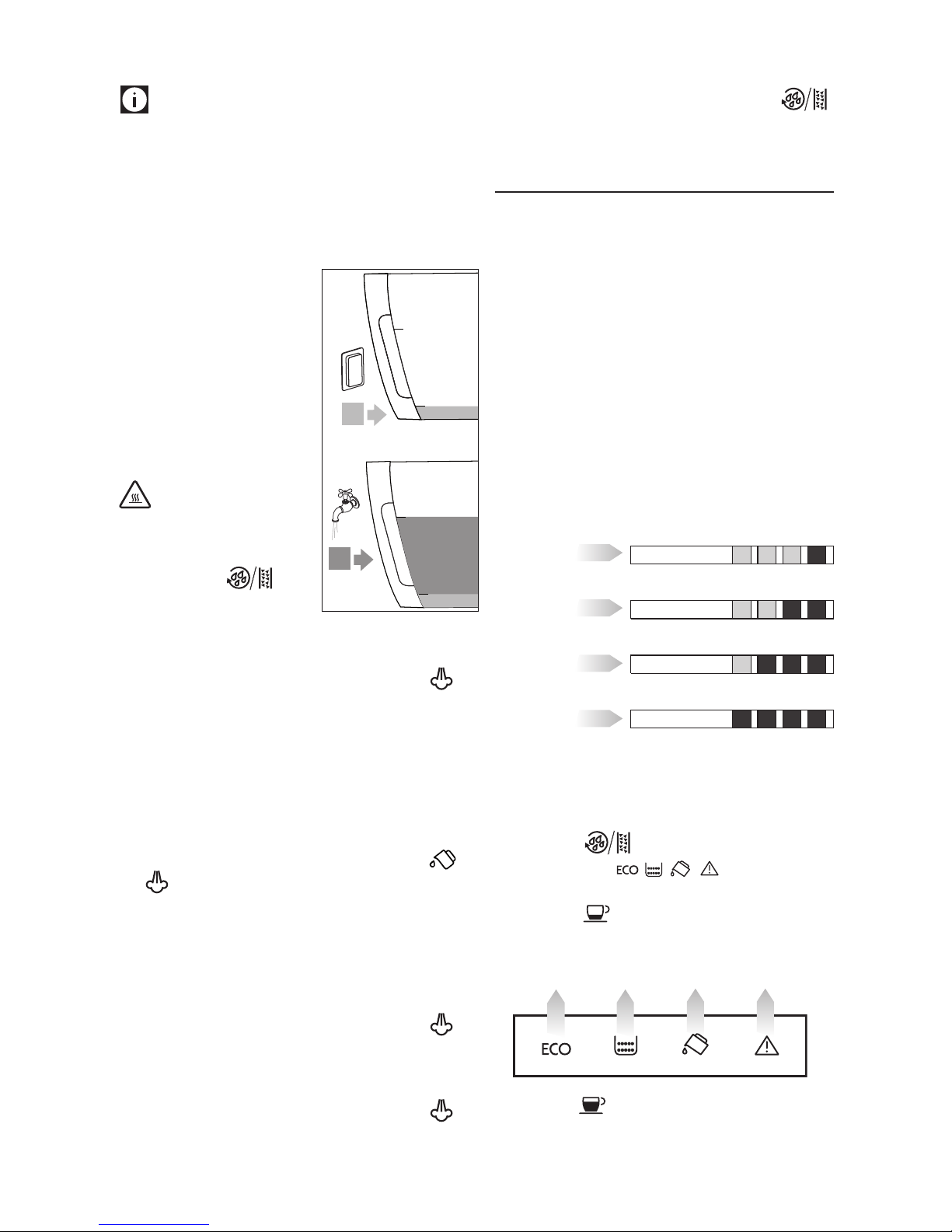 ECO

ECO