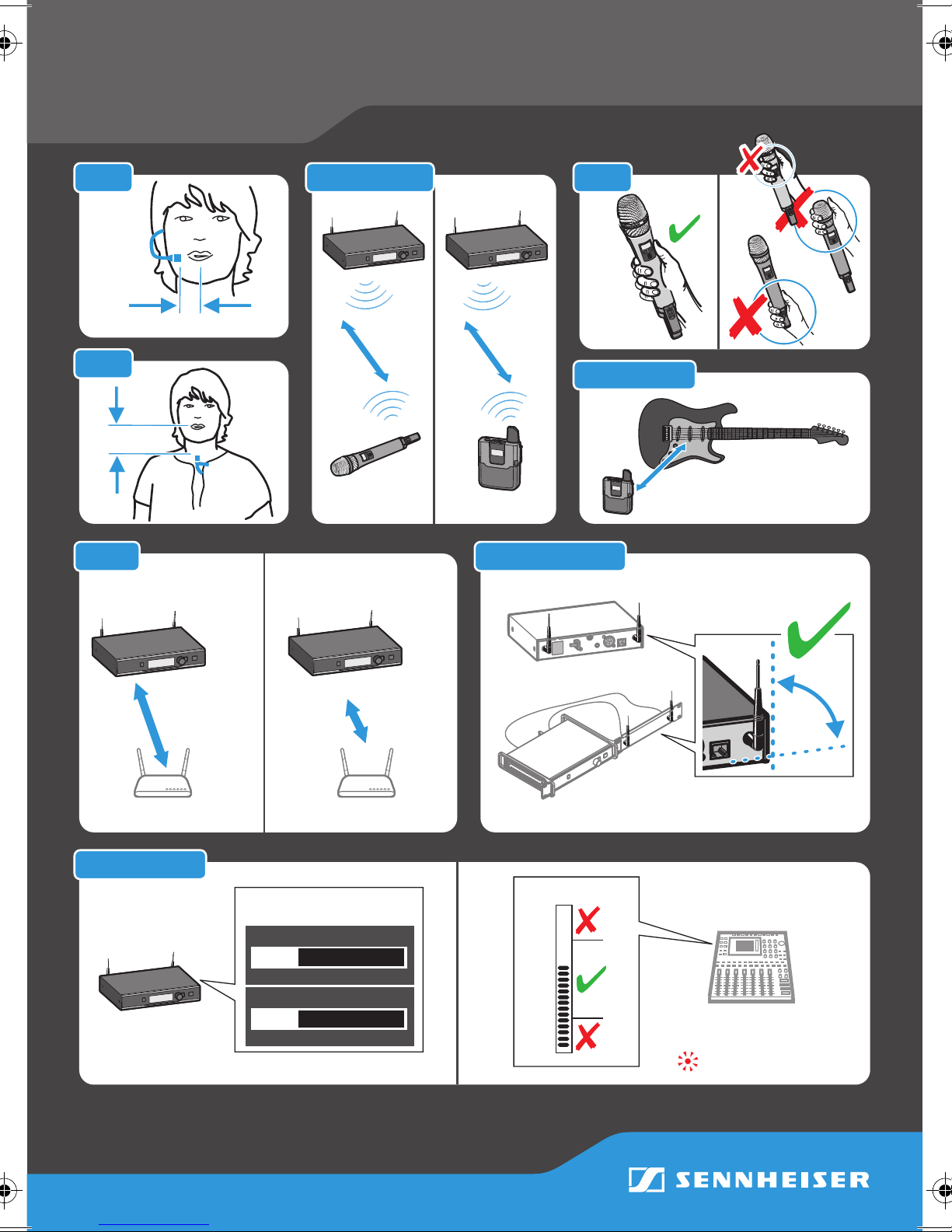 SENNHEISER