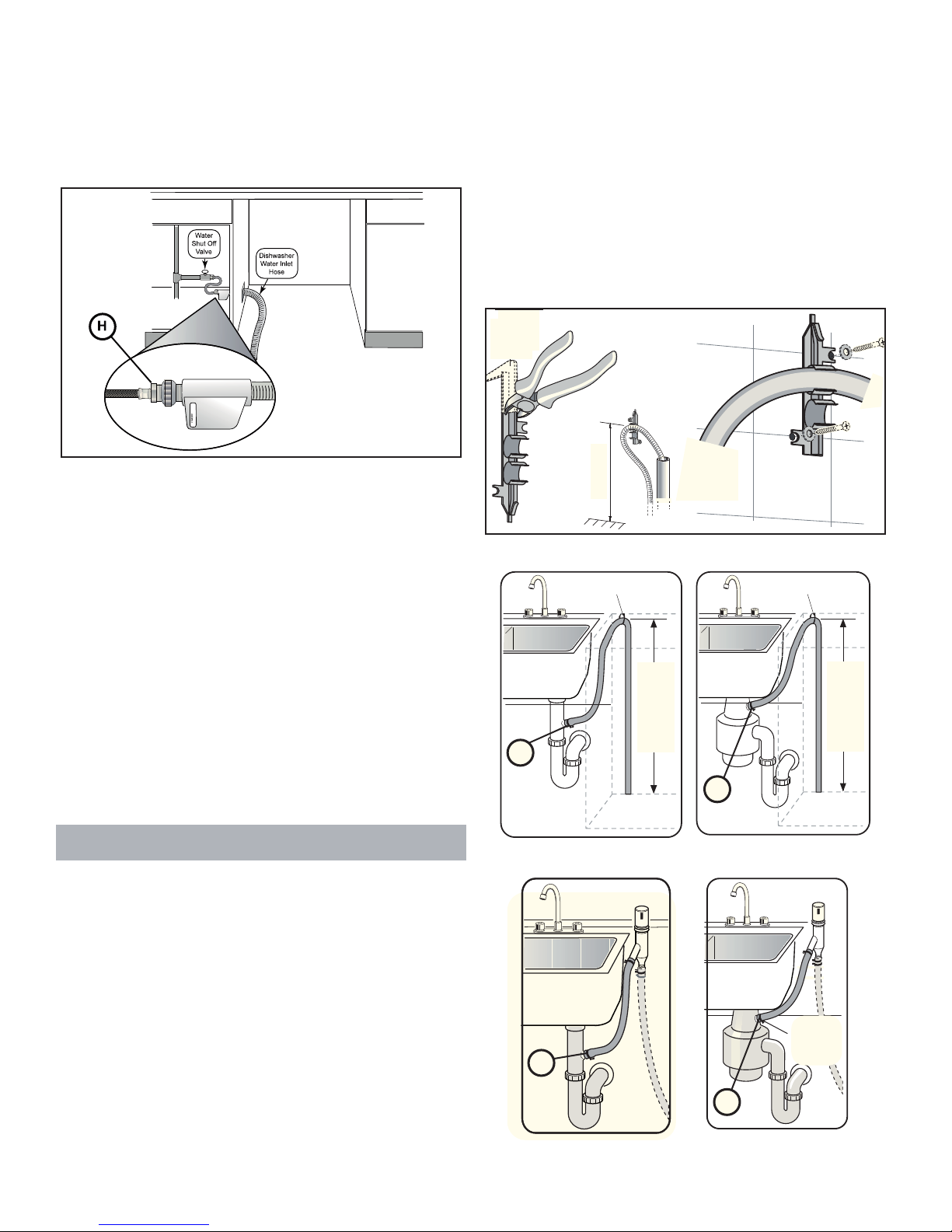 Water Shut Off Valve

Dishwasher Water Inlet Hose

H