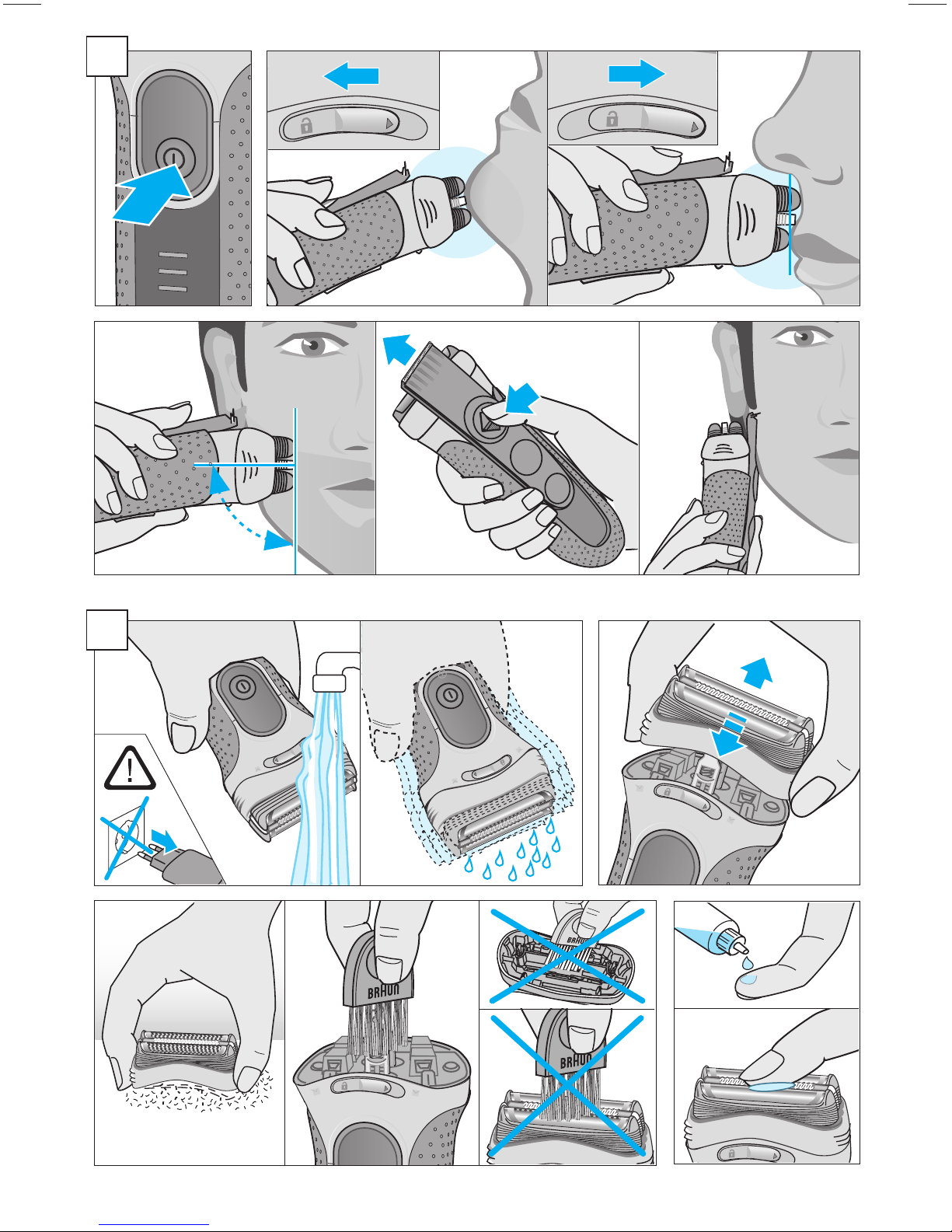 BRAUN

BRAUN

BRAUN